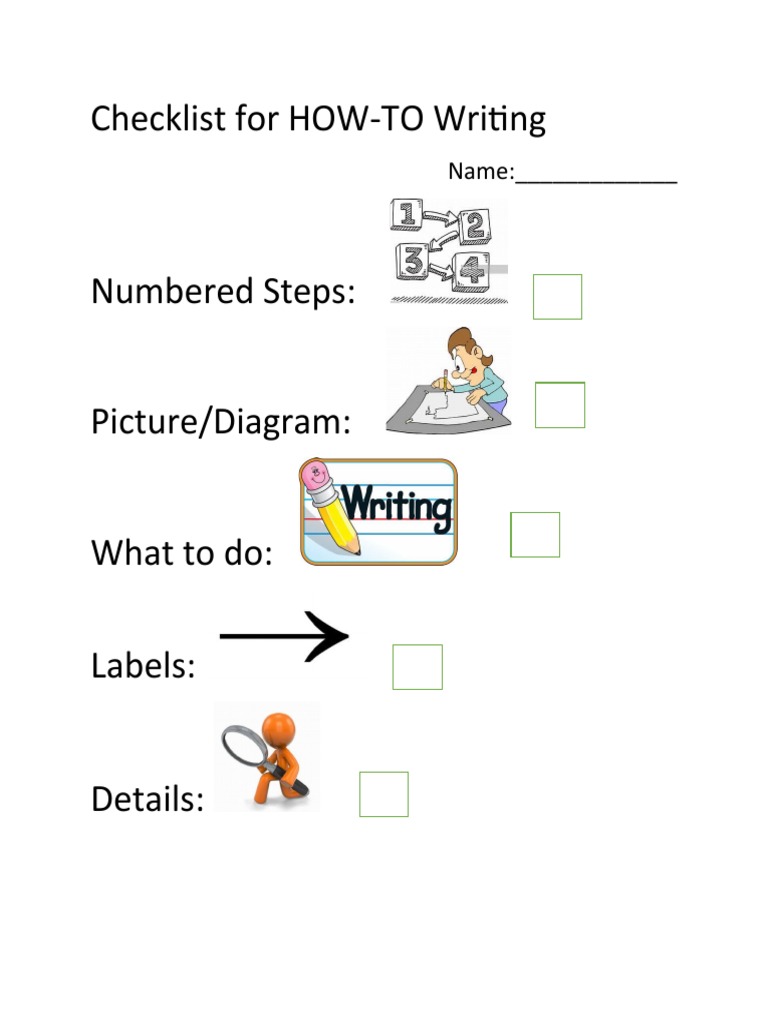 Checklist for HOW-TO Writing

Name:_____________

1 2 3 4

Numbered Steps:

Picture/Diagram:

Writing

What to do:

Labels:

Details: