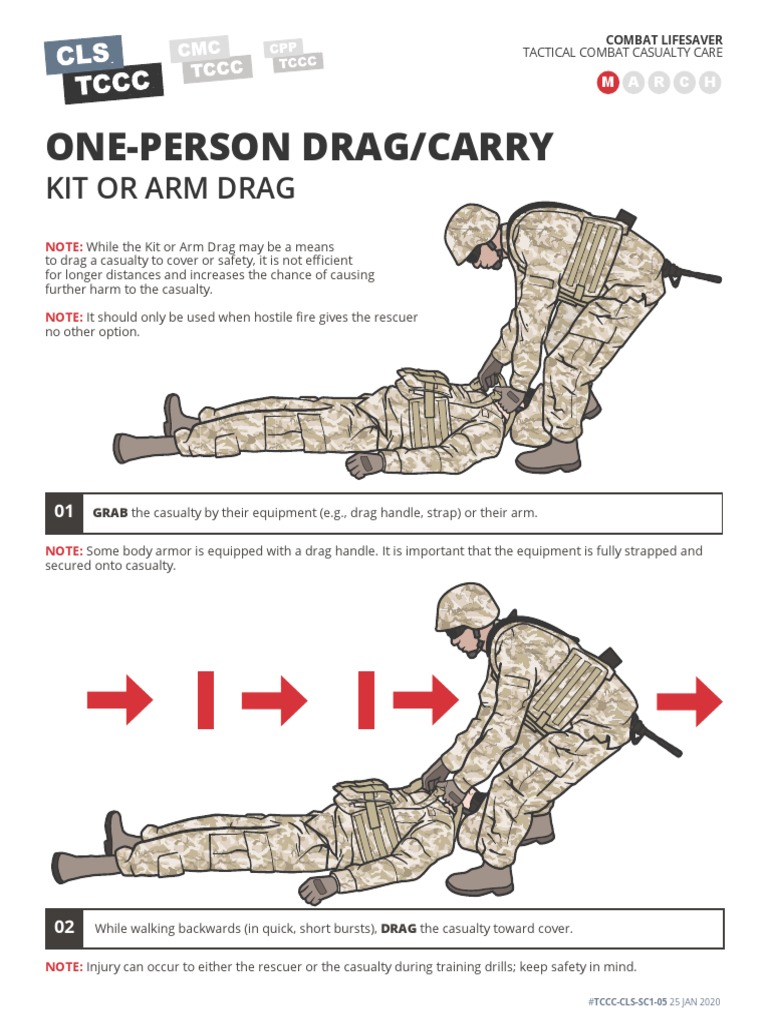 CLS TCCC
CMC TCCC
CPP TCCC

COMBAT LIFESAVER
TACTICAL COMBAT CASUALTY CARE
M A R C H

ONE-PERSON DRAG/CARRY
KIT OR ARM DRAG

NOTE: While the Kit or Arm Drag may be a means to drag a casualty to cover or safety, it is not efficient for longer distances and increases the chance of causing further harm to the casualty.

NOTE: It should only be used when hostile fire gives the rescuer no other option.

01 GRAB the casualty by their equipment (e.g., drag handle, strap) or their arm.

NOTE: Some body armor is equipped with a drag handle. It is important that the equipment is fully strapped and secured onto casualty.

02 While walking backwards (in quick, short bursts), DRAG the casualty toward cover.

NOTE: Injury can occur to either the rescuer or the casualty during training drills; keep safety in mind.

#TCCC-CLS-SC1-05 25 JAN 2020