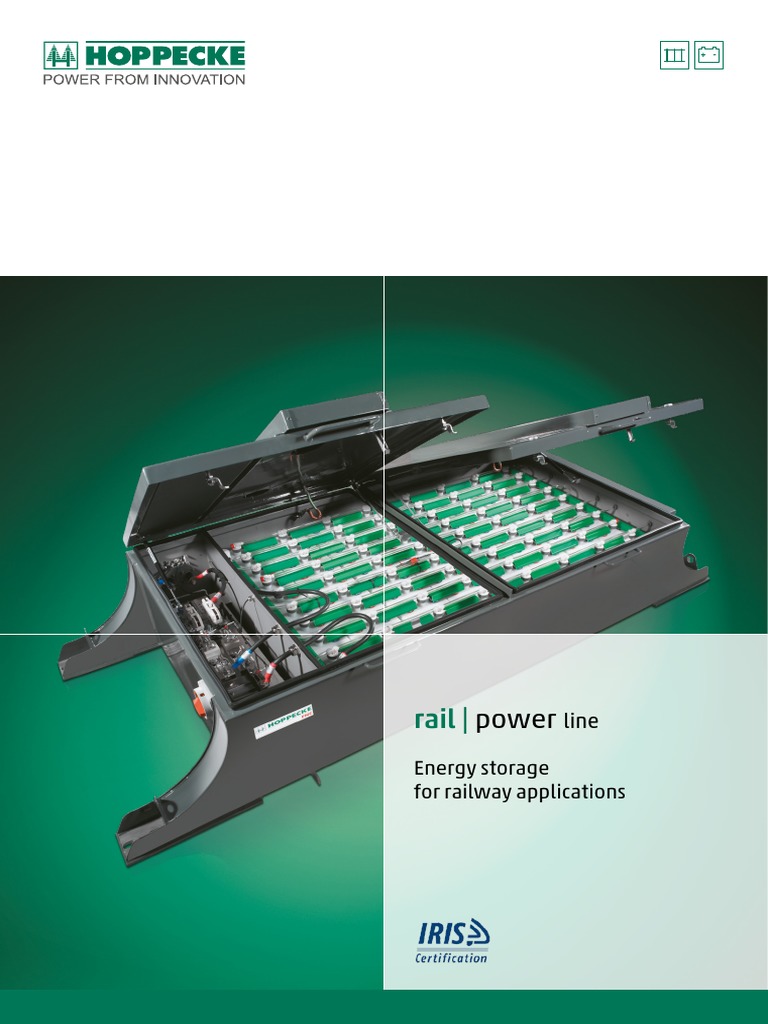 HOPPECKE
POWER FROM INNOVATION

HOPPECKE

rail | power line

Energy storage
for railway applications

IRIS
Certification