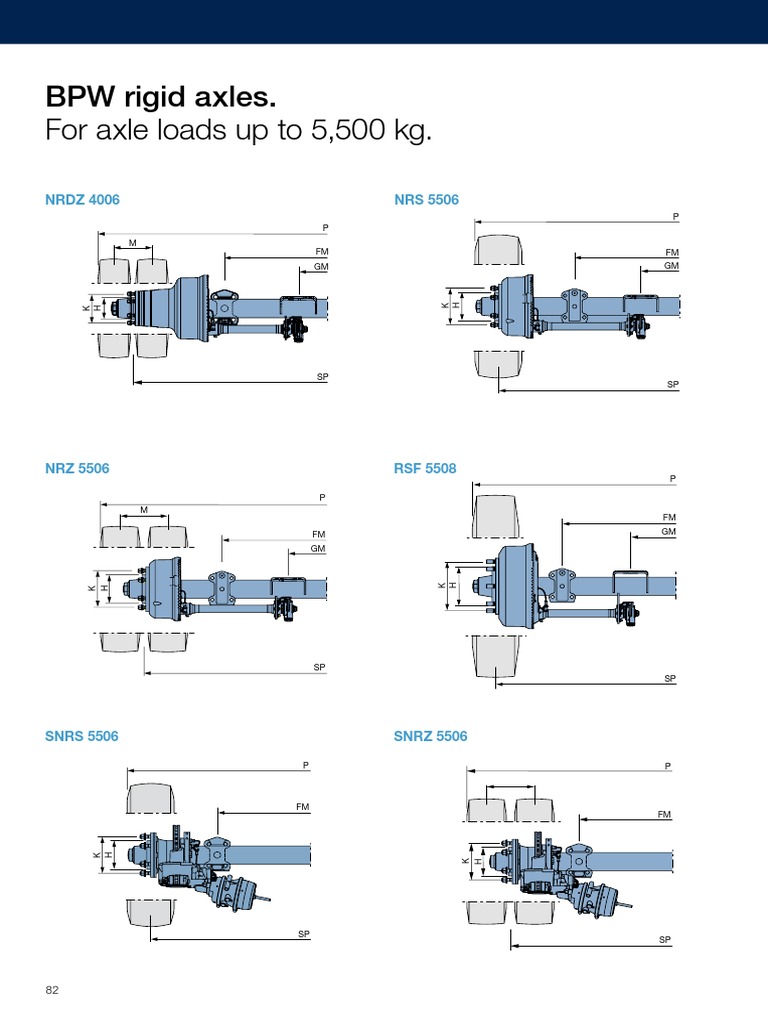 BPW rigid axles.
For axle loads up to 5,500 kg.

NRDZ 4006

P
M
FM
GM
K
H
SP

NRS 5506

P
FM
GM
K
H
SP

NRZ 5506

P
M
FM
GM
K
H
SP

RSF 5508

P
FM
GM
K
H
SP

SNRS 5506

P
FM
K
H
SP

SNRZ 5506

P
FM
K
H
SP

82