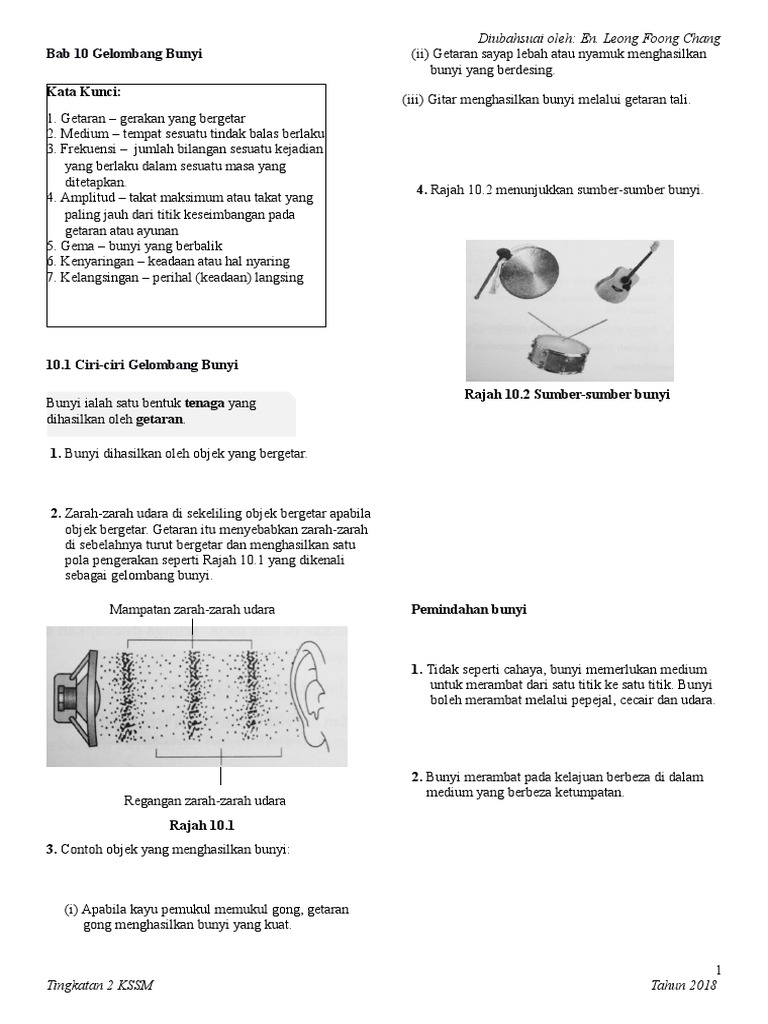 Diubahsuai oleh: En. Leong Foong Chang

Bab 10 Gelombang Bunyi

Kata Kunci:

1. Getaran – gerakan yang bergetar
2. Medium – tempat sesuatu tindak balas berlaku
3. Frekuensi – jumlah bilangan sesuatu kejadian yang berlaku dalam sesuatu masa yang ditetapkan.
4. Amplitud – takat maksimum atau takat yang paling jauh dari titik keseimbangan pada getaran atau ayunan
5. Gema – bunyi yang berbalik
6. Kenyaringan – keadaan atau hal nyaring
7. Kelangsingan – perihal (keadaan) langsing

10.1 Ciri-ciri Gelombang Bunyi

Bunyi ialah satu bentuk tenaga yang dihasilkan oleh getaran.

1. Bunyi dihasilkan oleh objek yang bergetar.

2. Zarah-zarah udara di sekeliling objek bergetar apabila objek bergetar. Getaran itu menyebabkan zarah-zarah di sebelahnya turut bergetar dan menghasilkan satu pola pengerakan seperti Rajah 10.1 yang dikenali sebagai gelombang bunyi.

Mampatan zarah-zarah udara

Regangan zarah-zarah udara

Rajah 10.1

3. Contoh objek yang menghasilkan bunyi:

(i) Apabila kayu pemukul memukul gong, getaran gong menghasilkan bunyi yang kuat.

(ii) Getaran sayap lebah atau nyamuk menghasilkan bunyi yang berdesing.

(iii) Gitar menghasilkan bunyi melalui getaran tali.

4. Rajah 10.2 menunjukkan sumber-sumber bunyi.

Rajah 10.2 Sumber-sumber bunyi

Pemindahan bunyi

1. Tidak seperti cahaya, bunyi memerlukan medium untuk merambat dari satu titik ke satu titik. Bunyi boleh merambat melalui pepejal, cecair dan udara.

2. Bunyi merambat pada kelajuan berbeza di dalam medium yang berbeza ketumpatan.

1

Tingkatan 2 KSSM

Tahun 2018