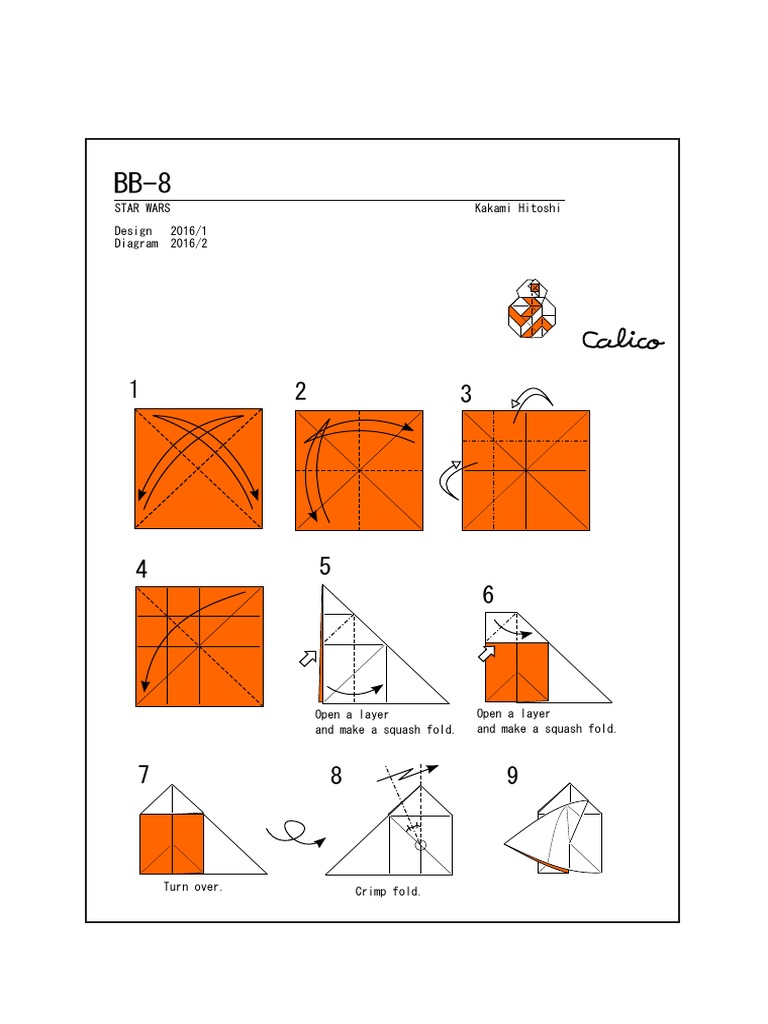 BB-8

STAR WARS

Kakami Hitoshi

Design 2016/1
Diagram 2016/2

Calico

1

2

3

4

5

Open a layer and make a squash fold.

6

Open a layer and make a squash fold.

7

Turn over.

8

Crimp fold.

9