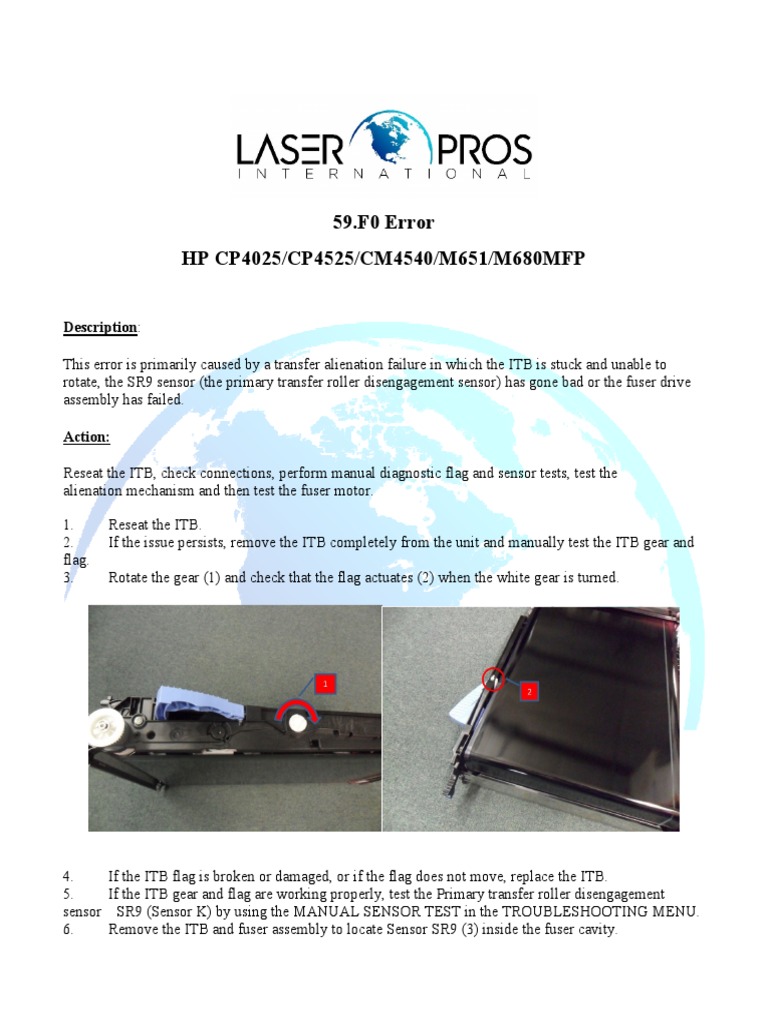 LASER PROS
INTERNATIONAL

59.F0 Error

HP CP4025/CP4525/CM4540/M651/M680MFP

Description:

This error is primarily caused by a transfer alienation failure in which the ITB is stuck and unable to rotate, the SR9 sensor (the primary transfer roller disengagement sensor) has gone bad or the fuser drive assembly has failed.

Action:

Reseat the ITB, check connections, perform manual diagnostic flag and sensor tests, test the alienation mechanism and then test the fuser motor.

1. Reseat the ITB.
2. If the issue persists, remove the ITB completely from the unit and manually test the ITB gear and flag.
3. Rotate the gear (1) and check that the flag actuates (2) when the white gear is turned.

1

2

4. If the ITB flag is broken or damaged, or if the flag does not move, replace the ITB.
5. If the ITB gear and flag are working properly, test the Primary transfer roller disengagement sensor SR9 (Sensor K) by using the MANUAL SENSOR TEST in the TROUBLESHOOTING MENU.
6. Remove the ITB and fuser assembly to locate Sensor SR9 (3) inside the fuser cavity.