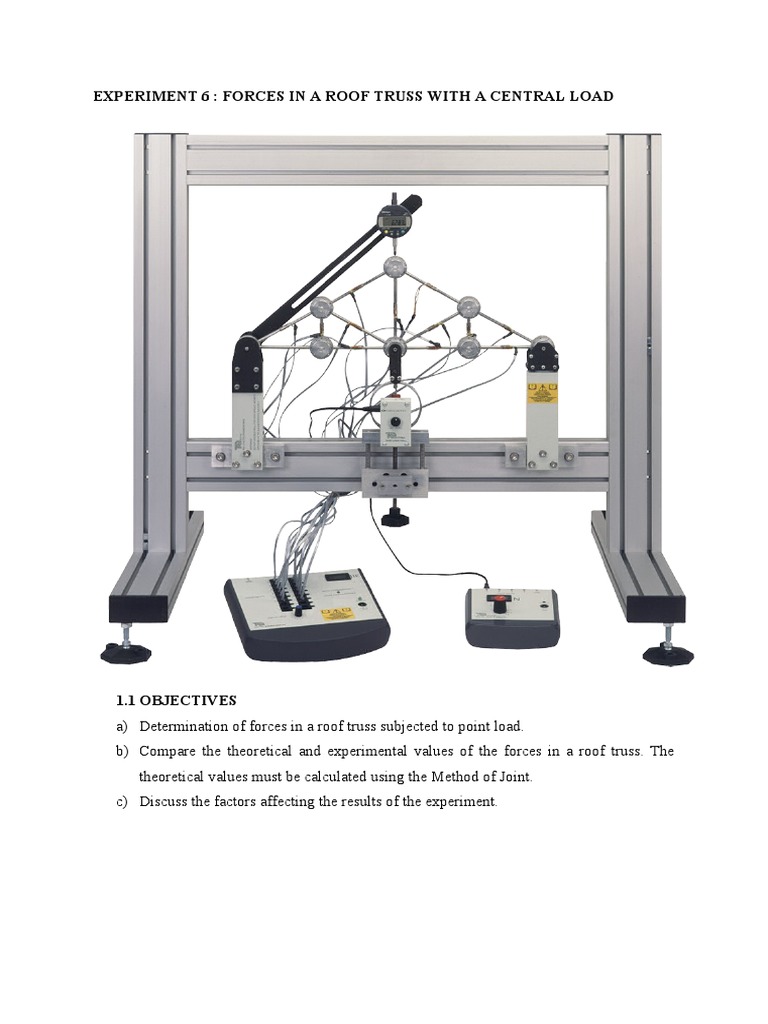 EXPERIMENT 6 : FORCES IN A ROOF TRUSS WITH A CENTRAL LOAD

1.1 OBJECTIVES

a) Determination of forces in a roof truss subjected to point load.

b) Compare the theoretical and experimental values of the forces in a roof truss. The theoretical values must be calculated using the Method of Joint.

c) Discuss the factors affecting the results of the experiment.