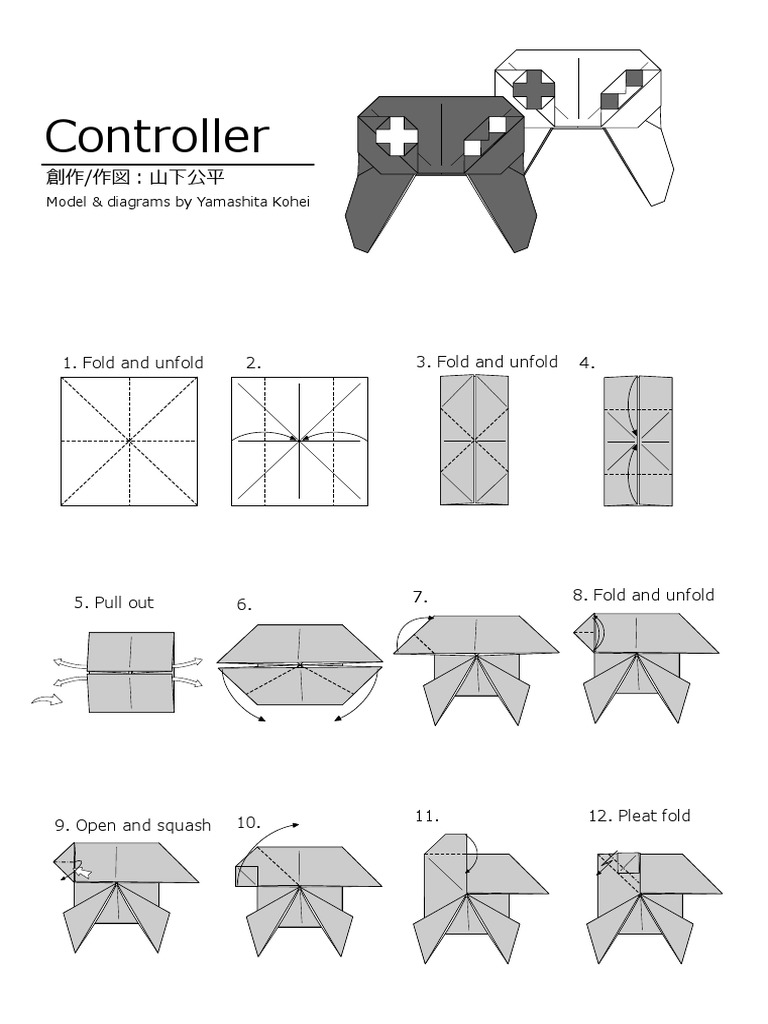 Controller
創作/作図：山下公平
Model & diagrams by Yamashita Kohei

1. Fold and unfold
2.
3. Fold and unfold
4.
5. Pull out
6.
7.
8. Fold and unfold
9. Open and squash
10.
11.
12. Pleat fold