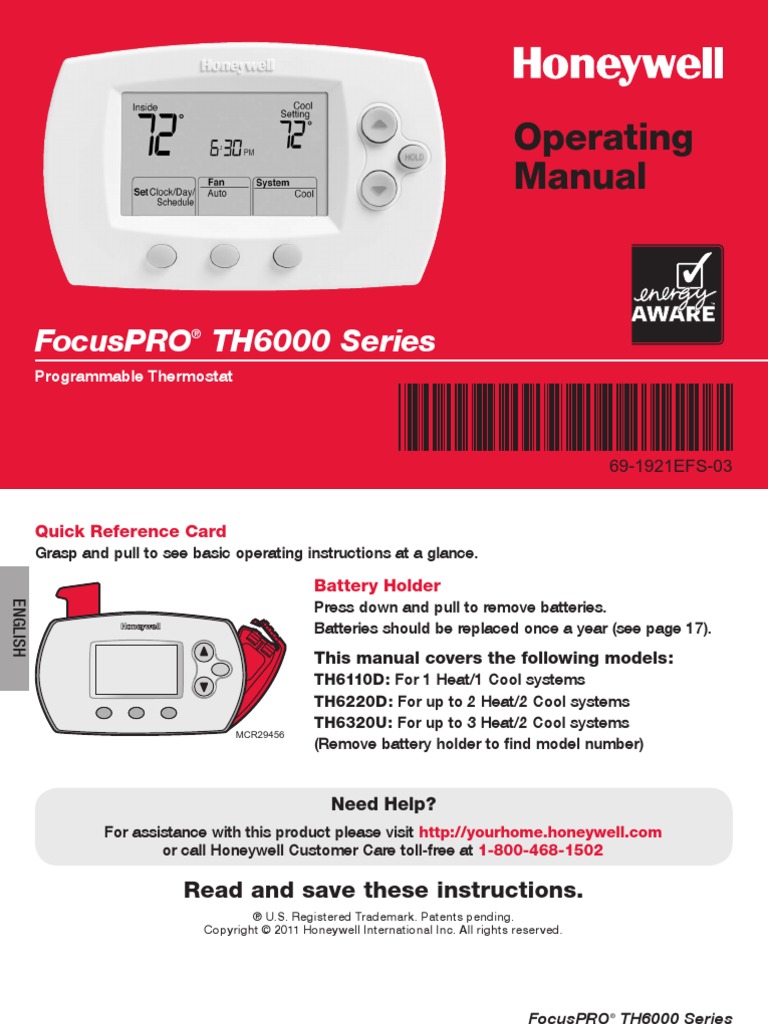 Honeywell

Inside
72°
Cool Setting
72°
6:30 PM
Set Clock/Day/Schedule
Fan
Auto
System
Cool
HOLD

Honeywell

Operating Manual

energy AWARE

FocusPRO® TH6000 Series

Programmable Thermostat

69-1921EFS-03

Quick Reference Card
Grasp and pull to see basic operating instructions at a glance.

ENGLISH

Honeywell

MCR29456

Battery Holder
Press down and pull to remove batteries.
Batteries should be replaced once a year (see page 17).

This manual covers the following models:
TH6110D: For 1 Heat/1 Cool systems
TH6220D: For up to 2 Heat/2 Cool systems
TH6320U: For up to 3 Heat/2 Cool systems
(Remove battery holder to find model number)

Need Help?
For assistance with this product please visit http://yourhome.honeywell.com
or call Honeywell Customer Care toll-free at 1-800-468-1502

Read and save these instructions.

® U.S. Registered Trademark. Patents pending.
Copyright © 2011 Honeywell International Inc. All rights reserved.

FocusPRO® TH6000 Series