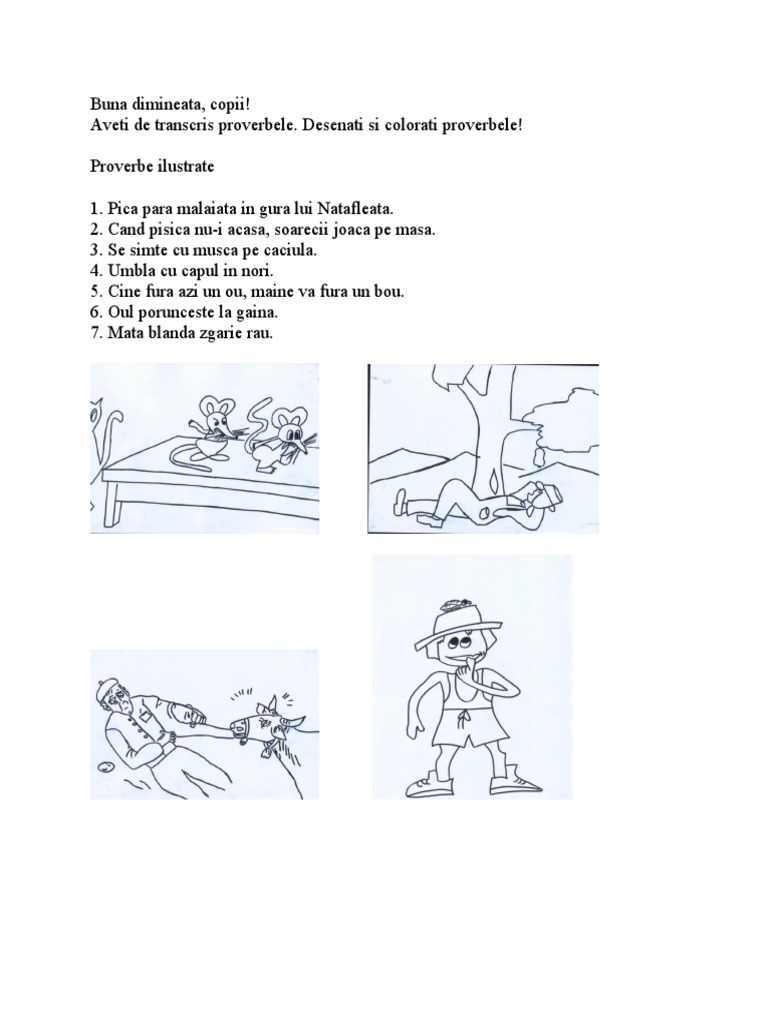 Buna dimineata, copii!
Aveti de transcris proverbele. Desenati si colorati proverbele!

Proverbe ilustrate

1. Pica para malaiata in gura lui Natafleata.
2. Cand pisica nu-i acasa, soarecii joaca pe masa.
3. Se simte cu musca pe caciula.
4. Umbla cu capul in nori.
5. Cine fura azi un ou, maine va fura un bou.
6. Oul porunceste la gaina.
7. Mata blanda zgarie rau.