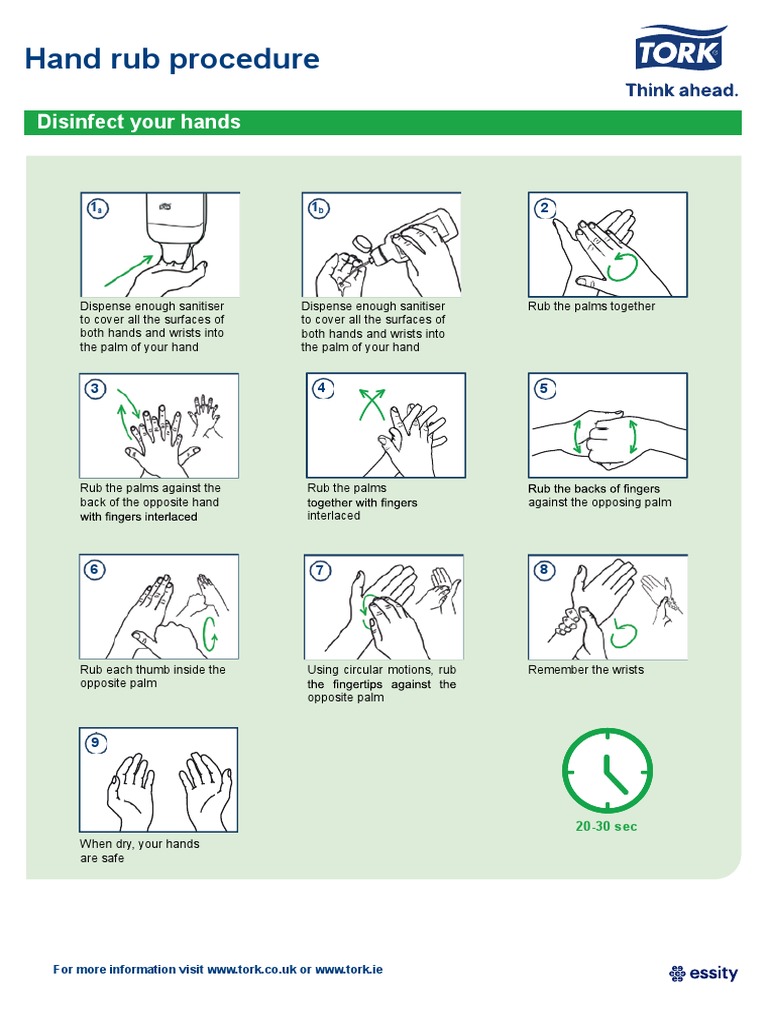 Hand rub procedure

TORK

Think ahead.

Disinfect your hands

1a

Dispense enough sanitiser to cover all the surfaces of both hands and wrists into the palm of your hand

1b

Dispense enough sanitiser to cover all the surfaces of both hands and wrists into the palm of your hand

2

Rub the palms together

3

Rub the palms against the back of the opposite hand with fingers interlaced

4

Rub the palms together with fingers interlaced

5

Rub the backs of fingers against the opposing palm

6

Rub each thumb inside the opposite palm

7

Using circular motions, rub the fingertips against the opposite palm

8

Remember the wrists

9

When dry, your hands are safe

20-30 sec

For more information visit www.tork.co.uk or www.tork.ie

essity