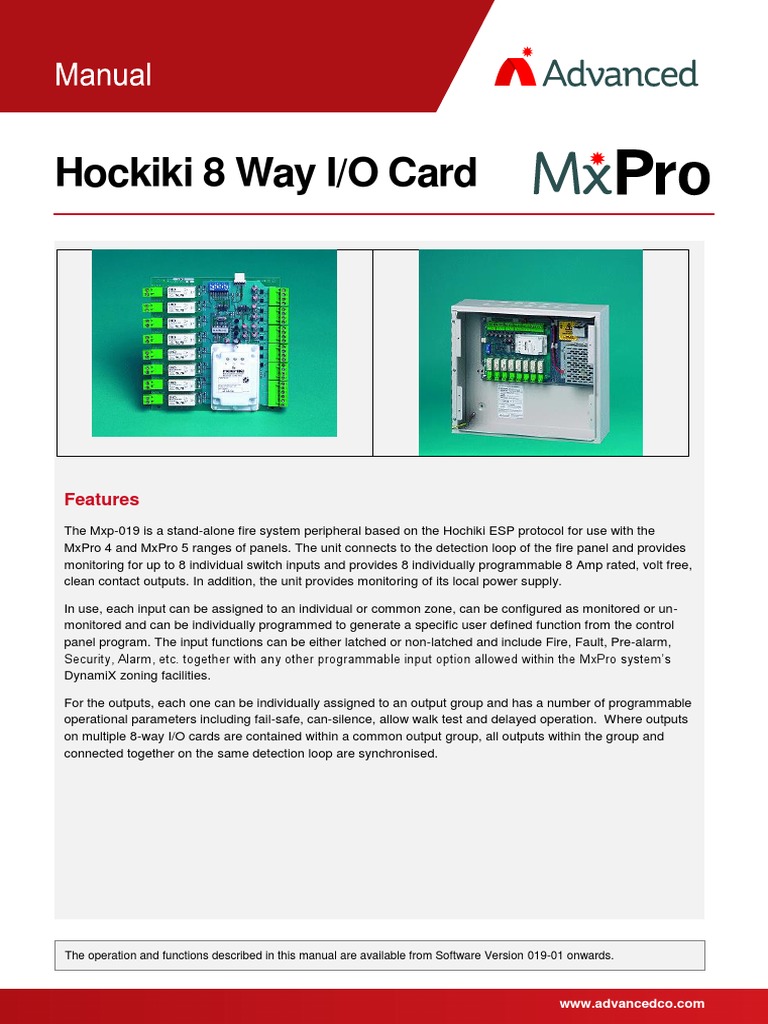 Manual

Advanced

Hockiki 8 Way I/O Card

MxPro

Features

The Mxp-019 is a stand-alone fire system peripheral based on the Hochiki ESP protocol for use with the MxPro 4 and MxPro 5 ranges of panels. The unit connects to the detection loop of the fire panel and provides monitoring for up to 8 individual switch inputs and provides 8 individually programmable 8 Amp rated, volt free, clean contact outputs. In addition, the unit provides monitoring of its local power supply.

In use, each input can be assigned to an individual or common zone, can be configured as monitored or un-monitored and can be individually programmed to generate a specific user defined function from the control panel program. The input functions can be either latched or non-latched and include Fire, Fault, Pre-alarm, Security, Alarm, etc. together with any other programmable input option allowed within the MxPro system's DynamiX zoning facilities.

For the outputs, each one can be individually assigned to an output group and has a number of programmable operational parameters including fail-safe, can-silence, allow walk test and delayed operation. Where outputs on multiple 8-way I/O cards are contained within a common output group, all outputs within the group and connected together on the same detection loop are synchronised.

The operation and functions described in this manual are available from Software Version 019-01 onwards.

www.advancedco.com