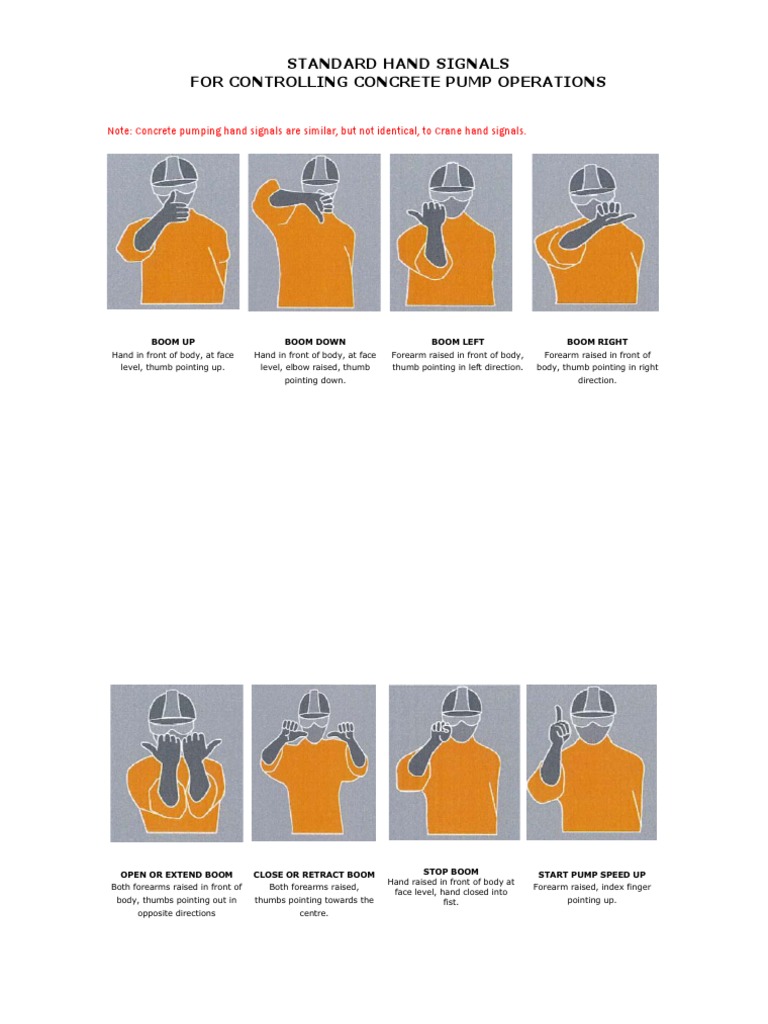 STANDARD HAND SIGNALS
FOR CONTROLLING CONCRETE PUMP OPERATIONS

Note: Concrete pumping hand signals are similar, but not identical, to Crane hand signals.

BOOM UP
Hand in front of body, at face level, thumb pointing up.

BOOM DOWN
Hand in front of body, at face level, elbow raised, thumb pointing down.

BOOM LEFT
Forearm raised in front of body, thumb pointing in left direction.

BOOM RIGHT
Forearm raised in front of body, thumb pointing in right direction.

OPEN OR EXTEND BOOM
Both forearms raised in front of body, thumbs pointing out in opposite directions

CLOSE OR RETRACT BOOM
Both forearms raised, thumbs pointing towards the centre.

STOP BOOM
Hand raised in front of body at face level, hand closed into fist.

START PUMP SPEED UP
Forearm raised, index finger pointing up.