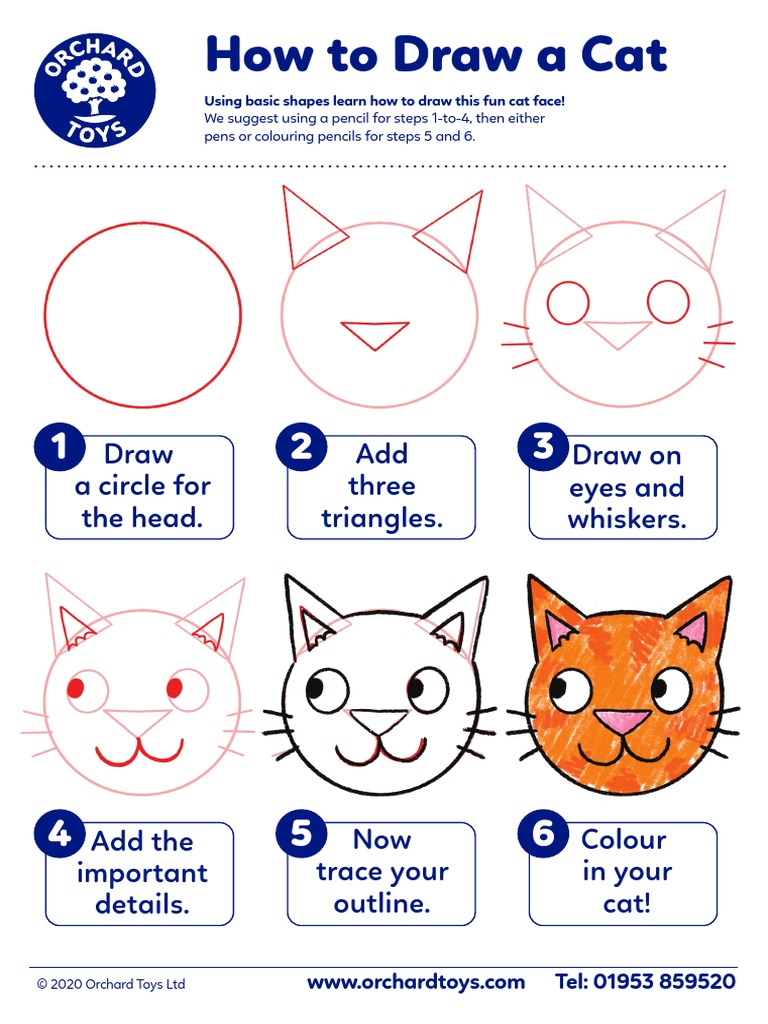 ORCHARD TOYS

How to Draw a Cat

Using basic shapes learn how to draw this fun cat face!
We suggest using a pencil for steps 1-to-4, then either pens or colouring pencils for steps 5 and 6.

1 Draw a circle for the head.

2 Add three triangles.

3 Draw on eyes and whiskers.

4 Add the important details.

5 Now trace your outline.

6 Colour in your cat!

© 2020 Orchard Toys Ltd www.orchardtoys.com Tel: 01953 859520