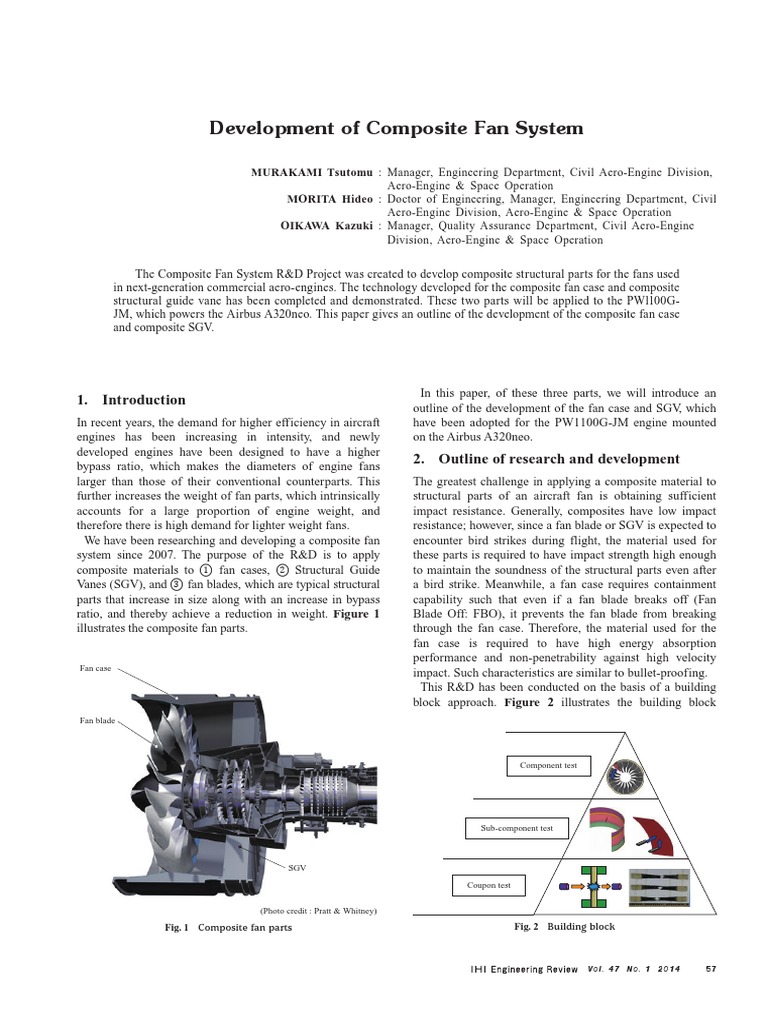 Development of Composite Fan System

MURAKAMI Tsutomu : Manager, Engineering Department, Civil Aero-Engine Division, Aero-Engine & Space Operation
MORITA Hideo : Doctor of Engineering, Manager, Engineering Department, Civil Aero-Engine Division, Aero-Engine & Space Operation
OIKAWA Kazuki : Manager, Quality Assurance Department, Civil Aero-Engine Division, Aero-Engine & Space Operation

The Composite Fan System R&D Project was created to develop composite structural parts for the fans used in next-generation commercial aero-engines. The technology developed for the composite fan case and composite structural guide vane has been completed and demonstrated. These two parts will be applied to the PW1100G-JM, which powers the Airbus A320neo. This paper gives an outline of the development of the composite fan case and composite SGV.

1. Introduction

In recent years, the demand for higher efficiency in aircraft engines has been increasing in intensity, and newly developed engines have been designed to have a higher bypass ratio, which makes the diameters of engine fans larger than those of their conventional counterparts. This further increases the weight of fan parts, which intrinsically accounts for a large proportion of engine weight, and therefore there is high demand for lighter weight fans.

We have been researching and developing a composite fan system since 2007. The purpose of the R&D is to apply composite materials to ① fan cases, ② Structural Guide Vanes (SGV), and ③ fan blades, which are typical structural parts that increase in size along with an increase in bypass ratio, and thereby achieve a reduction in weight. Figure 1 illustrates the composite fan parts.

Fan case
Fan blade
SGV
(Photo credit : Pratt & Whitney)
Fig. 1 Composite fan parts

In this paper, of these three parts, we will introduce an outline of the development of the fan case and SGV, which have been adopted for the PW1100G-JM engine mounted on the Airbus A320neo.

2. Outline of research and development

The greatest challenge in applying a composite material to structural parts of an aircraft fan is obtaining sufficient impact resistance. Generally, composites have low impact resistance; however, since a fan blade or SGV is expected to encounter bird strikes during flight, the material used for these parts is required to have impact strength high enough to maintain the soundness of the structural parts even after a bird strike. Meanwhile, a fan case requires containment capability such that even if a fan blade breaks off (Fan Blade Off: FBO), it prevents the fan blade from breaking through the fan case. Therefore, the material used for the fan case is required to have high energy absorption performance and non-penetrability against high velocity impact. Such characteristics are similar to bullet-proofing.

This R&D has been conducted on the basis of a building block approach. Figure 2 illustrates the building block

Component test
Sub-component test
Coupon test
Fig. 2 Building block

IHI Engineering Review Vol. 47 No. 1 2014 57