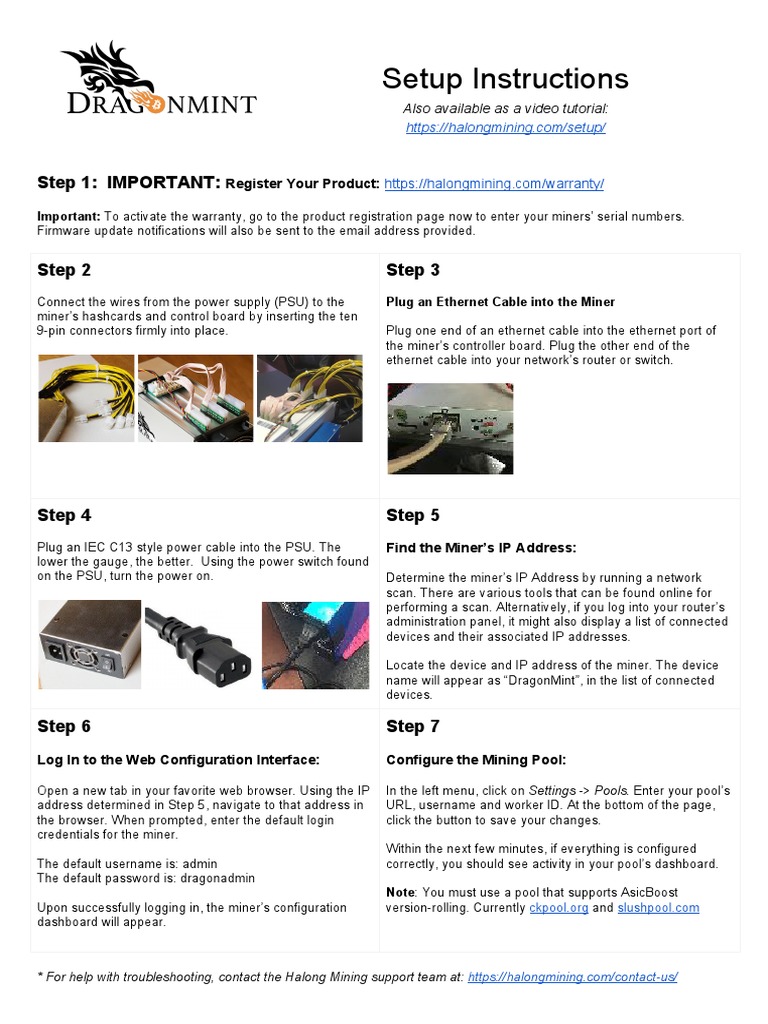 DRAGONMINT

Setup Instructions

Also available as a video tutorial:
https://halongmining.com/setup/

Step 1: IMPORTANT: Register Your Product: https://halongmining.com/warranty/

Important: To activate the warranty, go to the product registration page now to enter your miners' serial numbers. Firmware update notifications will also be sent to the email address provided.

Step 2

Connect the wires from the power supply (PSU) to the miner's hashcards and control board by inserting the ten 9-pin connectors firmly into place.

Step 3

Plug an Ethernet Cable into the Miner

Plug one end of an ethernet cable into the ethernet port of the miner's controller board. Plug the other end of the ethernet cable into your network's router or switch.

Step 4

Plug an IEC C13 style power cable into the PSU. The lower the gauge, the better. Using the power switch found on the PSU, turn the power on.

Step 5

Find the Miner's IP Address:

Determine the miner's IP Address by running a network scan. There are various tools that can be found online for performing a scan. Alternatively, if you log into your router's administration panel, it might also display a list of connected devices and their associated IP addresses.

Locate the device and IP address of the miner. The device name will appear as "DragonMint", in the list of connected devices.

Step 6

Log In to the Web Configuration Interface:

Open a new tab in your favorite web browser. Using the IP address determined in Step 5, navigate to that address in the browser. When prompted, enter the default login credentials for the miner.

The default username is: admin
The default password is: dragonadmin

Upon successfully logging in, the miner's configuration dashboard will appear.

Step 7

Configure the Mining Pool:

In the left menu, click on Settings -> Pools. Enter your pool's URL, username and worker ID. At the bottom of the page, click the button to save your changes.

Within the next few minutes, if everything is configured correctly, you should see activity in your pool's dashboard.

Note: You must use a pool that supports AsicBoost version-rolling. Currently ckpool.org and slushpool.com

* For help with troubleshooting, contact the Halong Mining support team at: https://halongmining.com/contact-us/