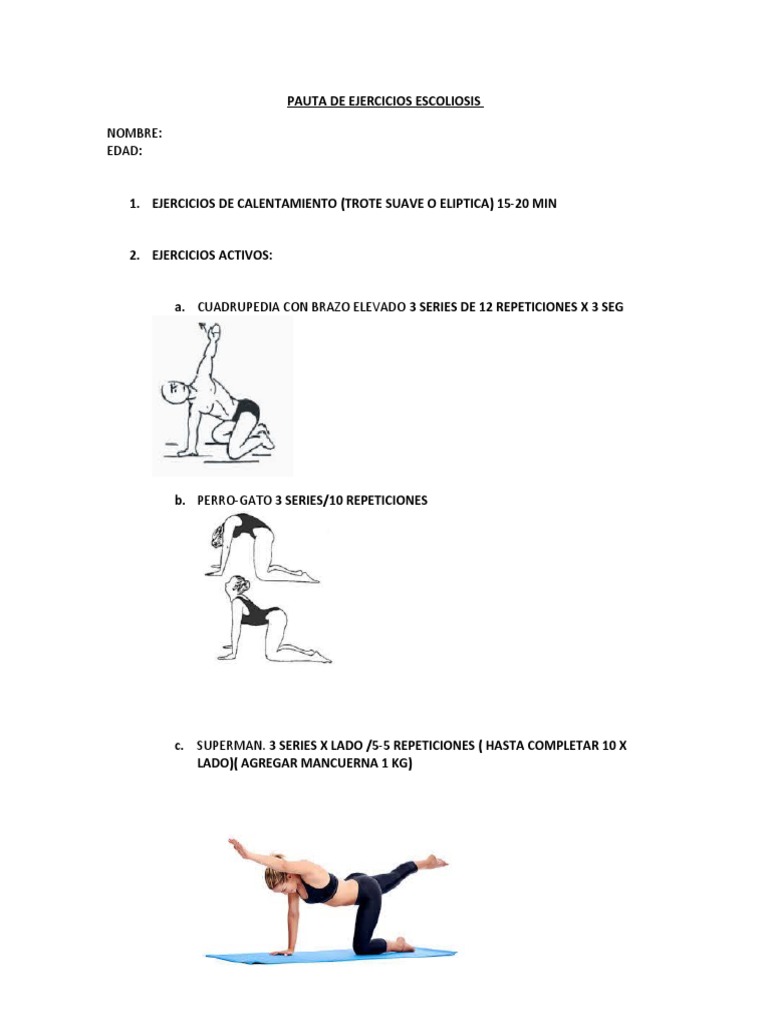 PAUTA DE EJERCICIOS ESCOLIOSIS

NOMBRE:
EDAD:

1. EJERCICIOS DE CALENTAMIENTO (TROTE SUAVE O ELIPTICA) 15-20 MIN

2. EJERCICIOS ACTIVOS:

a. CUADRUPEDIA CON BRAZO ELEVADO 3 SERIES DE 12 REPETICIONES X 3 SEG

b. PERRO-GATO 3 SERIES/10 REPETICIONES

c. SUPERMAN. 3 SERIES X LADO /5-5 REPETICIONES ( HASTA COMPLETAR 10 X LADO)( AGREGAR MANCUERNA 1 KG)