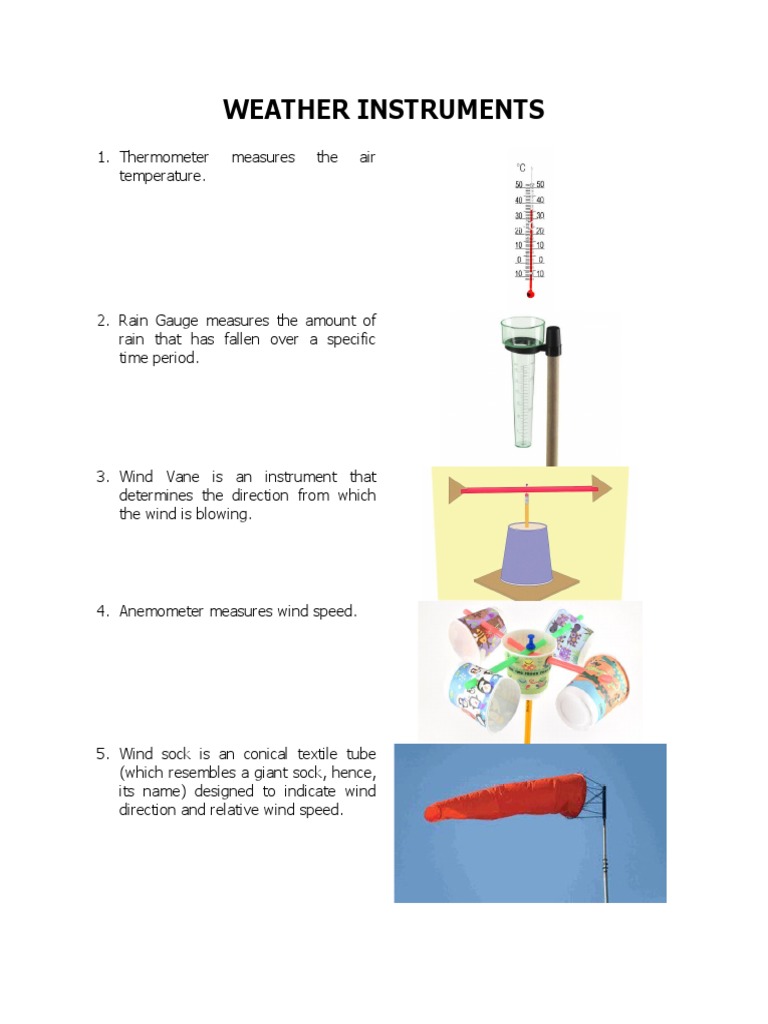 WEATHER INSTRUMENTS

1. Thermometer measures the air temperature.

°C
50 50
40 40
30 30
20 20
10 10
0 0
10 10

2. Rain Gauge measures the amount of rain that has fallen over a specific time period.

3. Wind Vane is an instrument that determines the direction from which the wind is blowing.

4. Anemometer measures wind speed.

5. Wind sock is an conical textile tube (which resembles a giant sock, hence, its name) designed to indicate wind direction and relative wind speed.