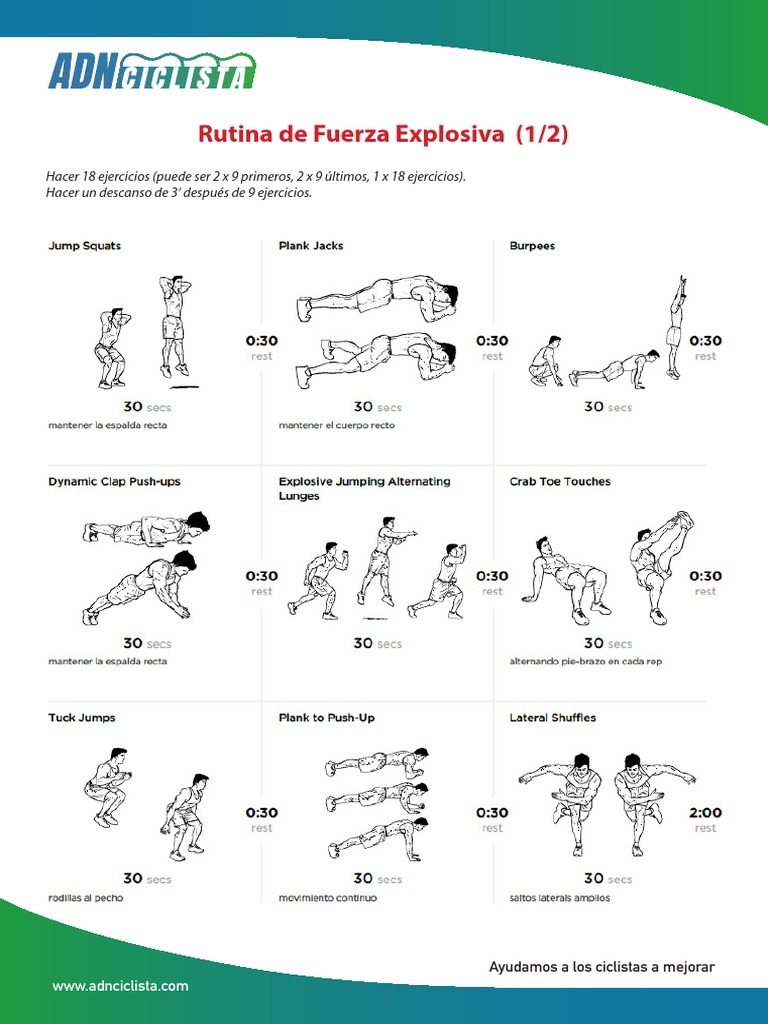 ADNCICLISTA

Rutina de Fuerza Explosiva (1/2)

Hacer 18 ejercicios (puede ser 2 x 9 primeros, 2 x 9 últimos, 1 x 18 ejercicios).
Hacer un descanso de 3' después de 9 ejercicios.

Jump Squats

30 secs

mantener la espalda recta

0:30 rest

Plank Jacks

30 secs

mantener el cuerpo recto

0:30 rest

Burpees

30 secs

0:30 rest

Dynamic Clap Push-ups

30 secs

mantener la espalda recta

0:30 rest

Explosive Jumping Alternating Lunges

30 secs

0:30 rest

Crab Toe Touches

30 secs

alternando pie-brazo en cada rep

0:30 rest

Tuck Jumps

30 secs

rodillas al pecho

0:30 rest

Plank to Push-Up

30 secs

movimiento continuo

0:30 rest

Lateral Shuffles

30 secs

saltos laterals amplios

2:00 rest

Ayudamos a los ciclistas a mejorar

www.adnciclista.com