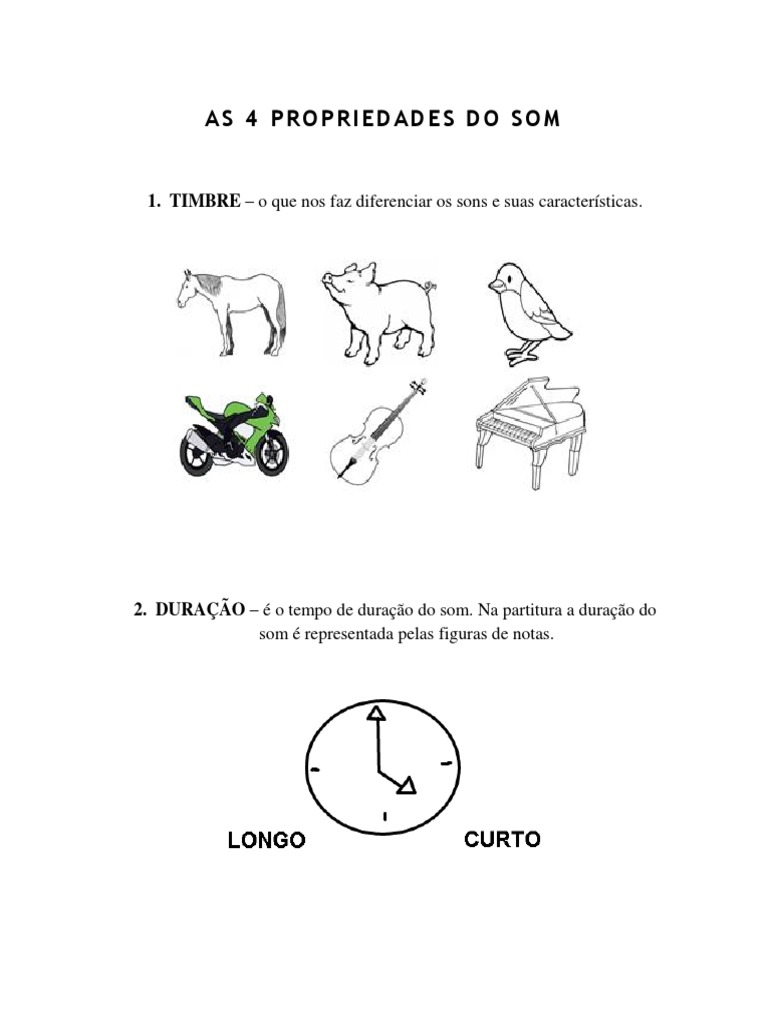 AS 4 PROPRIEDADES DO SOM

1. **TIMBRE** – o que nos faz diferenciar os sons e suas características.

2. **DURAÇÃO** – é o tempo de duração do som. Na partitura a duração do som é representada pelas figuras de notas.

LONGO

CURTO