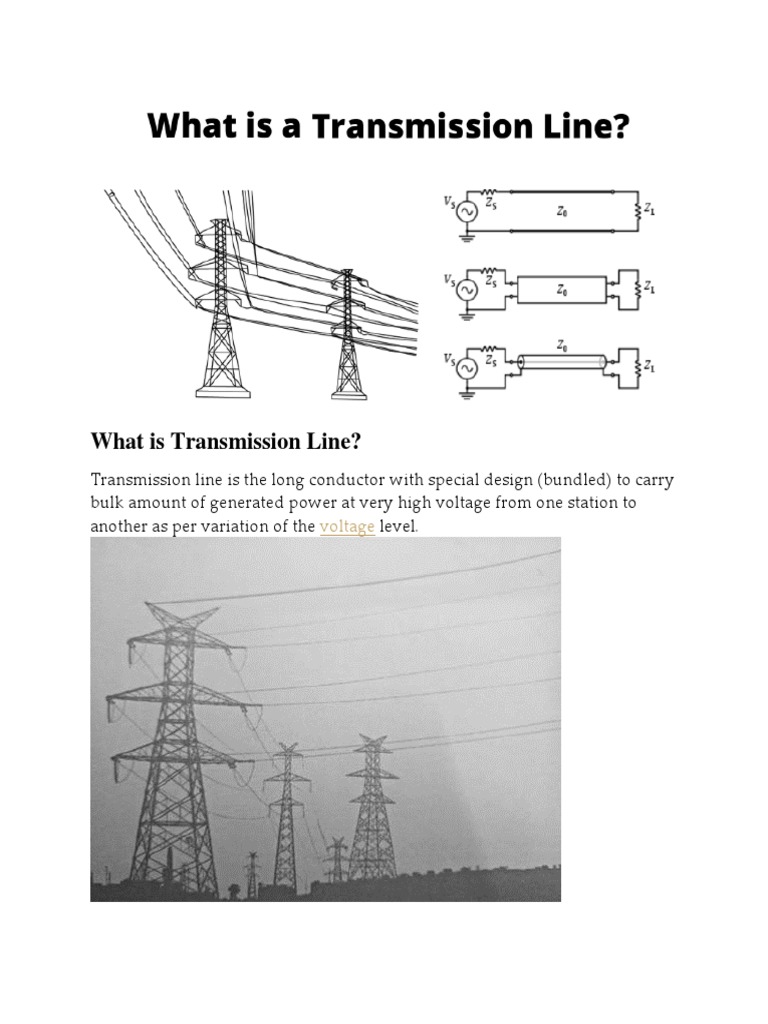 What is a Transmission Line?

$V_S$ $Z_S$ $Z_0$ $Z_1$

$V_S$ $Z_S$ $Z_0$ $Z_1$

$V_S$ $Z_S$ $Z_0$ $Z_1$

What is Transmission Line?

Transmission line is the long conductor with special design (bundled) to carry bulk amount of generated power at very high voltage from one station to another as per variation of the voltage level.