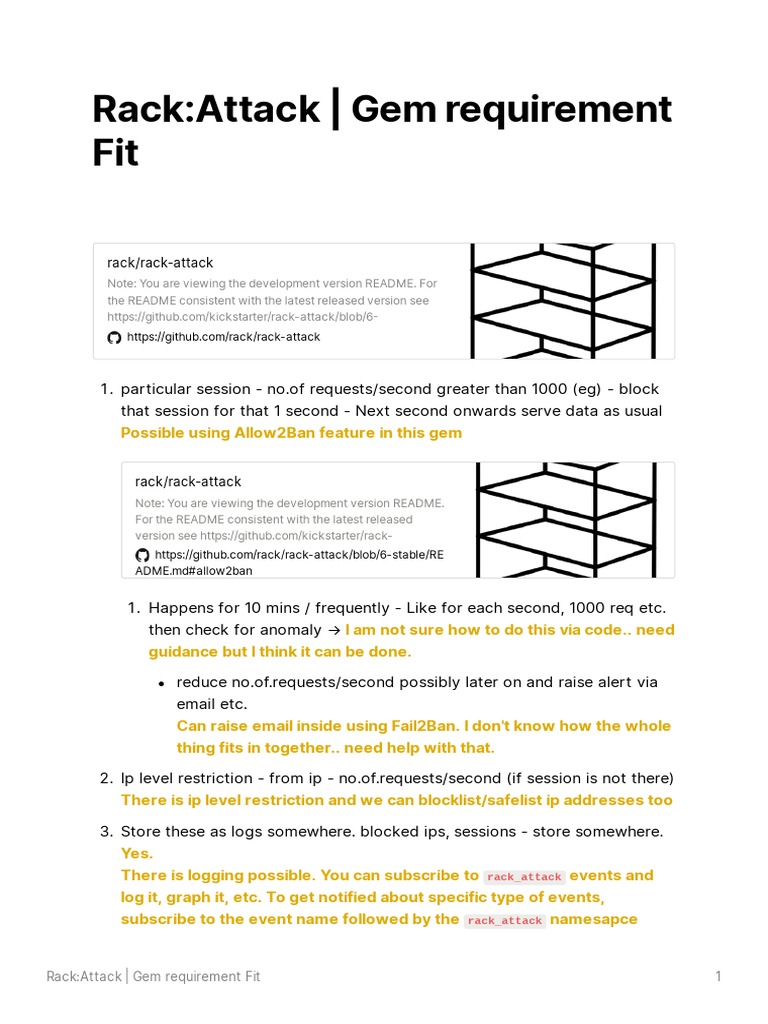 Rack:Attack | Gem requirement Fit

rack/rack-attack
Note: You are viewing the development version README. For the README consistent with the latest released version see https://github.com/kickstarter/rack-attack/blob/6-
https://github.com/rack/rack-attack

1. particular session - no.of requests/second greater than 1000 (eg) - block that session for that 1 second - Next second onwards serve data as usual
Possible using Allow2Ban feature in this gem

rack/rack-attack
Note: You are viewing the development version README. For the README consistent with the latest released version see https://github.com/kickstarter/rack-
https://github.com/rack/rack-attack/blob/6-stable/README.md#allow2ban

1. Happens for 10 mins / frequently - Like for each second, 1000 req etc. then check for anomaly → I am not sure how to do this via code.. need guidance but I think it can be done.

• reduce no.of.requests/second possibly later on and raise alert via email etc.
Can raise email inside using Fail2Ban. I don't know how the whole thing fits in together.. need help with that.

2. Ip level restriction - from ip - no.of.requests/second (if session is not there)
There is ip level restriction and we can blocklist/safelist ip addresses too

3. Store these as logs somewhere. blocked ips, sessions - store somewhere.
Yes.
There is logging possible. You can subscribe to rack_attack events and log it, graph it, etc. To get notified about specific type of events, subscribe to the event name followed by the rack_attack namesapce

Rack:Attack | Gem requirement Fit 1