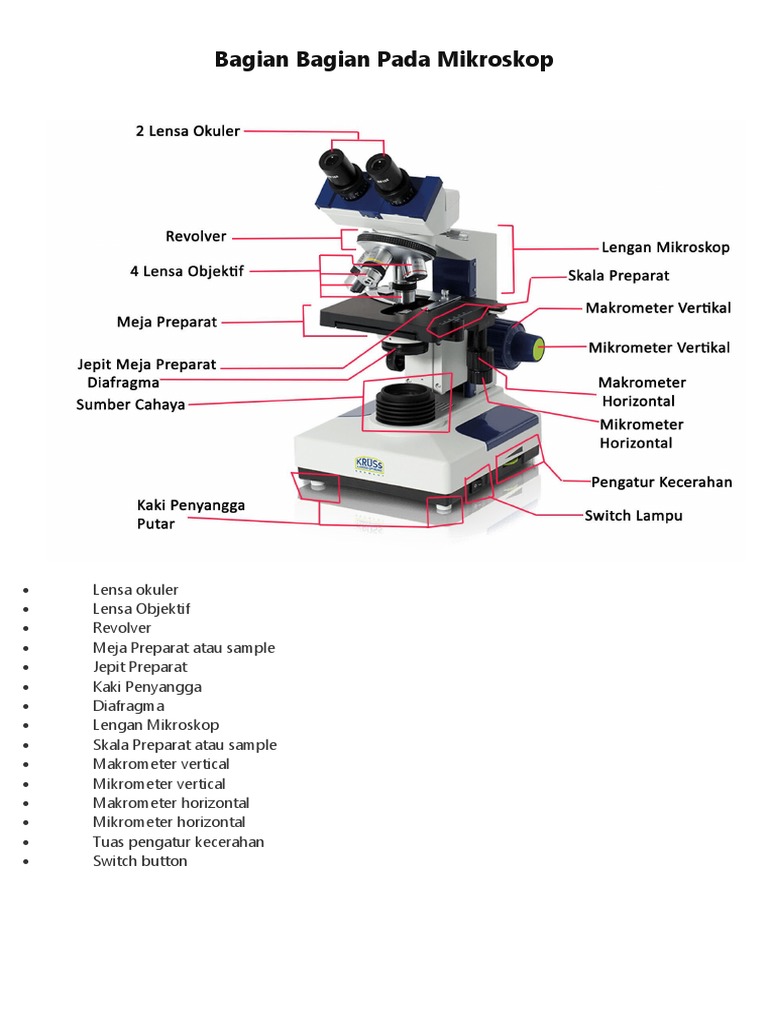 Bagian Bagian Pada Mikroskop

2 Lensa Okuler

Revolver

4 Lensa Objektif

Meja Preparat

Jepit Meja Preparat

Diafragma

Sumber Cahaya

Kaki Penyangga Putar

Lengan Mikroskop

Skala Preparat

Makrometer Vertikal

Mikrometer Vertikal

Makrometer Horizontal

Mikrometer Horizontal

Pengatur Kecerahan

Switch Lampu

KRÜSS

- Lensa okuler
- Lensa Objektif
- Revolver
- Meja Preparat atau sample
- Jepit Preparat
- Kaki Penyangga
- Diafragma
- Lengan Mikroskop
- Skala Preparat atau sample
- Makrometer vertical
- Mikrometer vertical
- Makrometer horizontal
- Mikrometer horizontal
- Tuas pengatur kecerahan
- Switch button