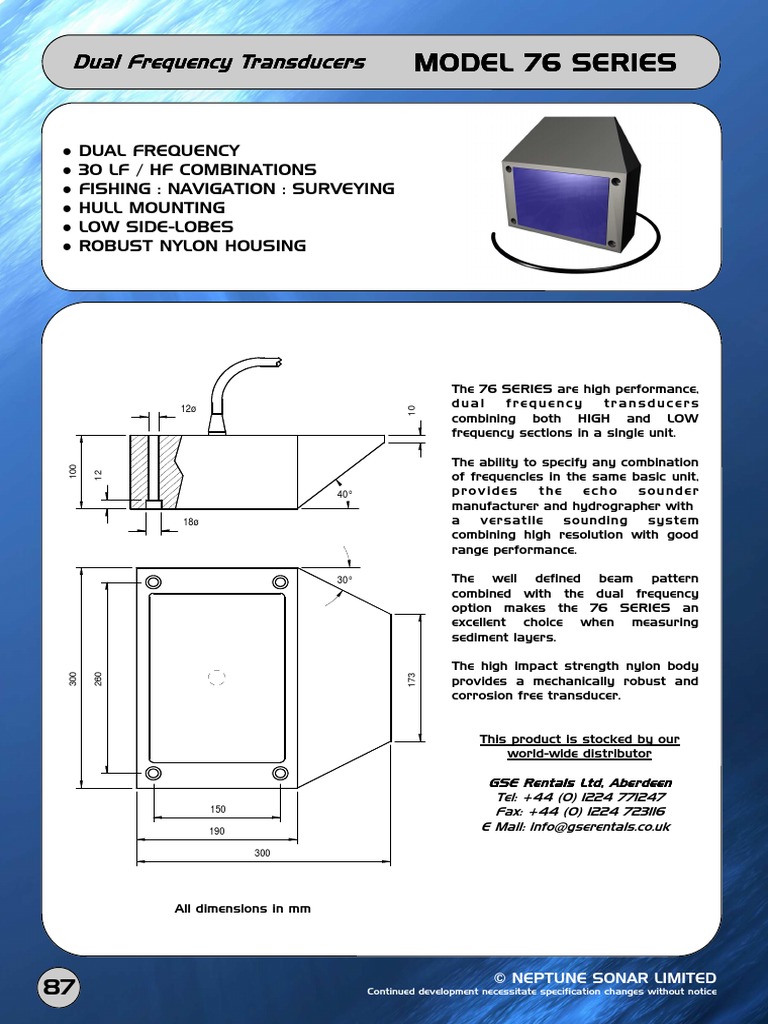 Dual Frequency Transducers

MODEL 76 SERIES

• DUAL FREQUENCY
• 30 LF / HF COMBINATIONS
• FISHING : NAVIGATION : SURVEYING
• HULL MOUNTING
• LOW SIDE-LOBES
• ROBUST NYLON HOUSING

12ø

10

100

12

40°

18ø

30°

300

260

173

150

190

300

All dimensions in mm

The 76 SERIES are high performance, dual frequency transducers combining both HIGH and LOW frequency sections in a single unit.

The ability to specify any combination of frequencies in the same basic unit, provides the echo sounder manufacturer and hydrographer with a versatile sounding system combining high resolution with good range performance.

The well defined beam pattern combined with the dual frequency option makes the 76 SERIES an excellent choice when measuring sediment layers.

The high impact strength nylon body provides a mechanically robust and corrosion free transducer.

This product is stocked by our world-wide distributor

GSE Rentals Ltd, Aberdeen
Tel: +44 (0) 1224 771247
Fax: +44 (0) 1224 723116
E Mail: info@gserentals.co.uk

87

© NEPTUNE SONAR LIMITED
Continued development necessitate specification changes without notice