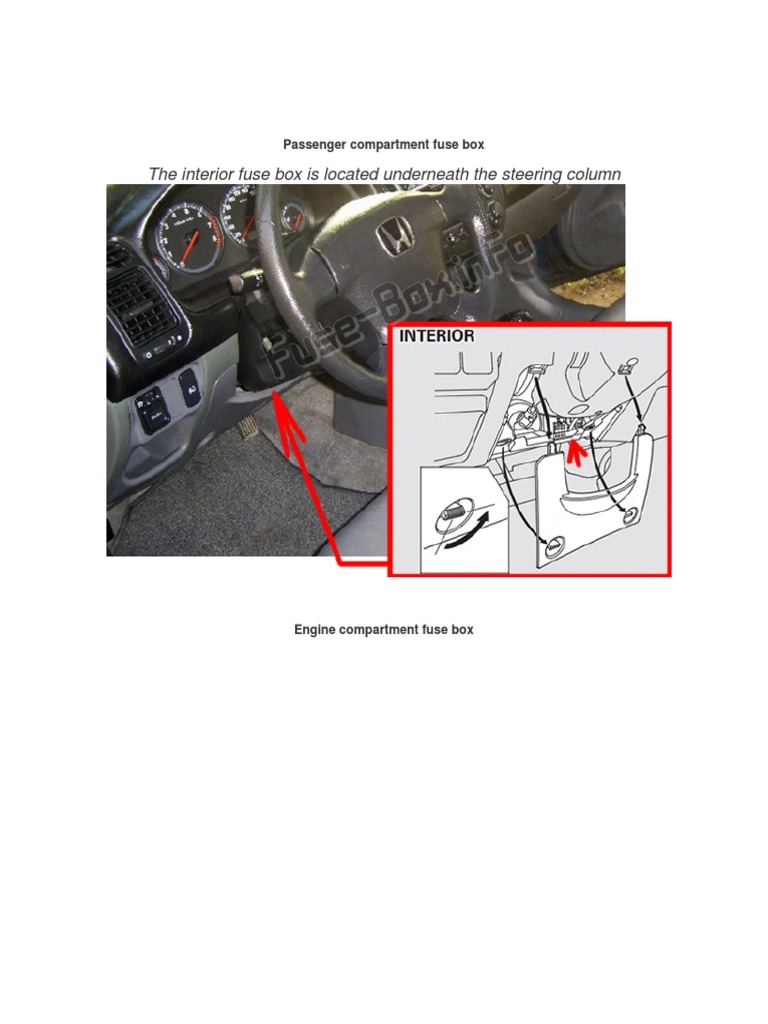 Passenger compartment fuse box

The interior fuse box is located underneath the steering column

Fuse-Box.info

INTERIOR

Engine compartment fuse box