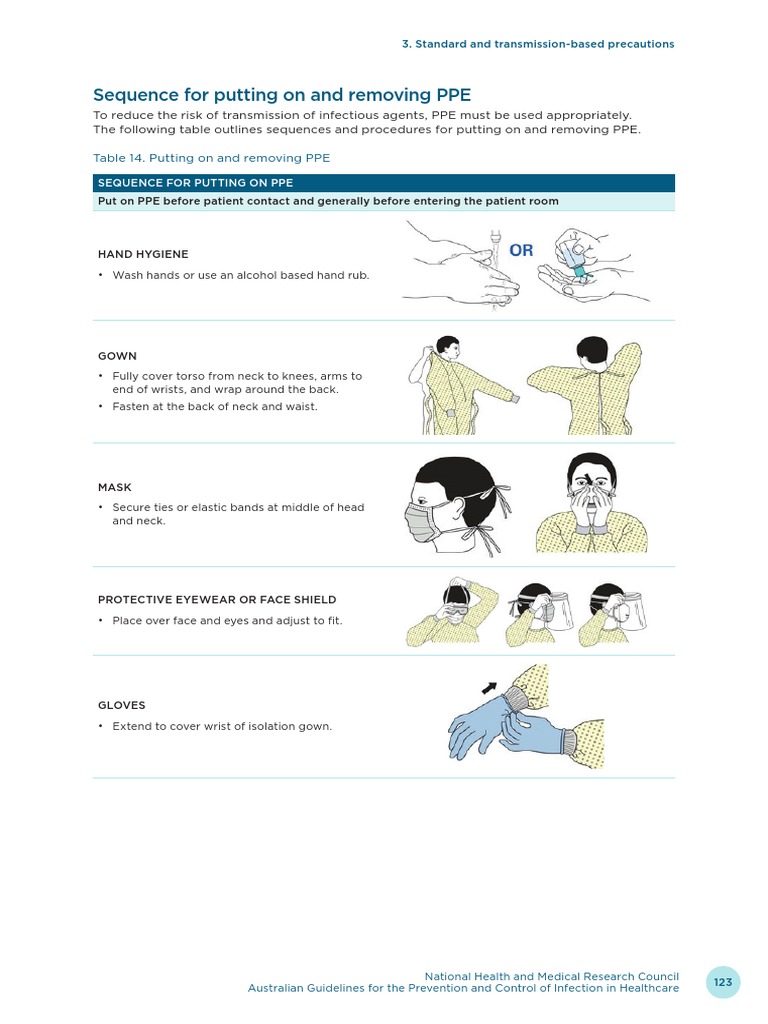 3. Standard and transmission-based precautions

Sequence for putting on and removing PPE

To reduce the risk of transmission of infectious agents, PPE must be used appropriately. The following table outlines sequences and procedures for putting on and removing PPE.

Table 14. Putting on and removing PPE

SEQUENCE FOR PUTTING ON PPE

Put on PPE before patient contact and generally before entering the patient room

HAND HYGIENE
• Wash hands or use an alcohol based hand rub.

OR

GOWN
• Fully cover torso from neck to knees, arms to end of wrists, and wrap around the back.
• Fasten at the back of neck and waist.

MASK
• Secure ties or elastic bands at middle of head and neck.

PROTECTIVE EYEWEAR OR FACE SHIELD
• Place over face and eyes and adjust to fit.

GLOVES
• Extend to cover wrist of isolation gown.

National Health and Medical Research Council
Australian Guidelines for the Prevention and Control of Infection in Healthcare

123