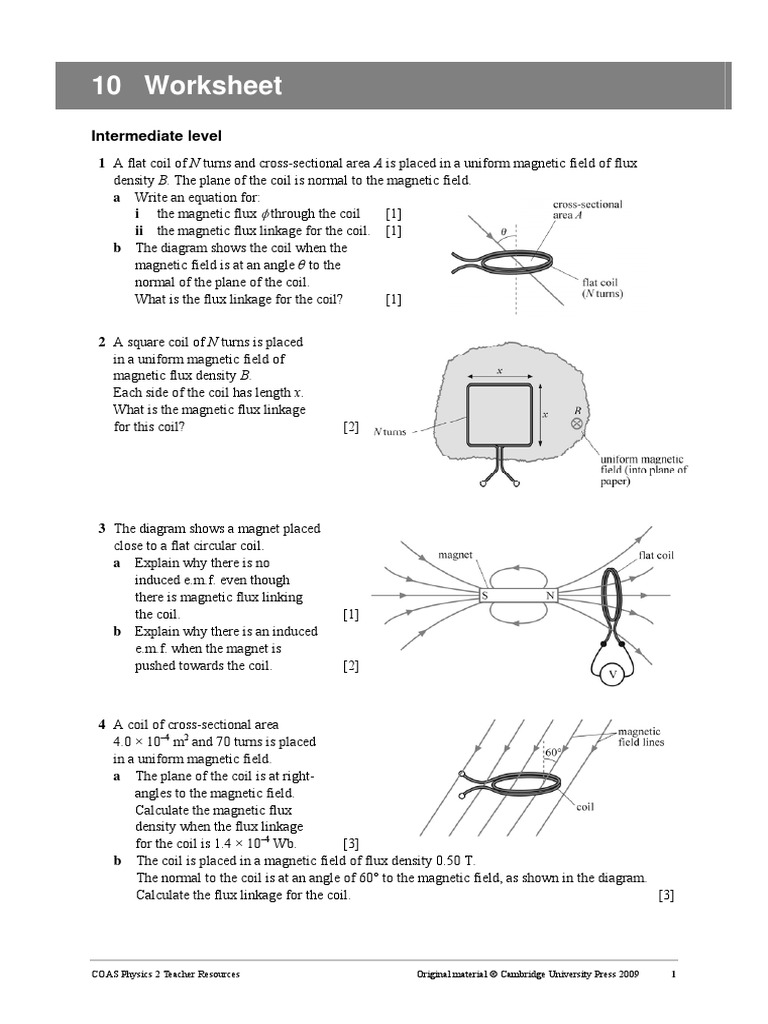 10 Worksheet

Intermediate level

1 A flat coil of $N$ turns and cross-sectional area $A$ is placed in a uniform magnetic field of flux density $B$. The plane of the coil is normal to the magnetic field.

a Write an equation for:

i the magnetic flux $\phi$ through the coil [1]

ii the magnetic flux linkage for the coil. [1]

b The diagram shows the coil when the magnetic field is at an angle $\theta$ to the normal of the plane of the coil. What is the flux linkage for the coil? [1]

$\theta$

cross-sectional area $A$

flat coil ($N$ turns)

2 A square coil of $N$ turns is placed in a uniform magnetic field of magnetic flux density $B$. Each side of the coil has length $x$. What is the magnetic flux linkage for this coil? [2]

$x$

$x$

$B$

$N$ turns

uniform magnetic field (into plane of paper)

3 The diagram shows a magnet placed close to a flat circular coil.

a Explain why there is no induced e.m.f. even though there is magnetic flux linking the coil. [1]

b Explain why there is an induced e.m.f. when the magnet is pushed towards the coil. [2]

magnet

flat coil

S

N

V

4 A coil of cross-sectional area $4.0 \times 10^{-4}$ m$^2$ and 70 turns is placed in a uniform magnetic field.

a The plane of the coil is at right-angles to the magnetic field. Calculate the magnetic flux density when the flux linkage for the coil is $1.4 \times 10^{-4}$ Wb. [3]

b The coil is placed in a magnetic field of flux density 0.50 T. The normal to the coil is at an angle of 60° to the magnetic field, as shown in the diagram. Calculate the flux linkage for the coil. [3]

60°

magnetic field lines

coil

COAS Physics 2 Teacher Resources

Original material © Cambridge University Press 2009

1