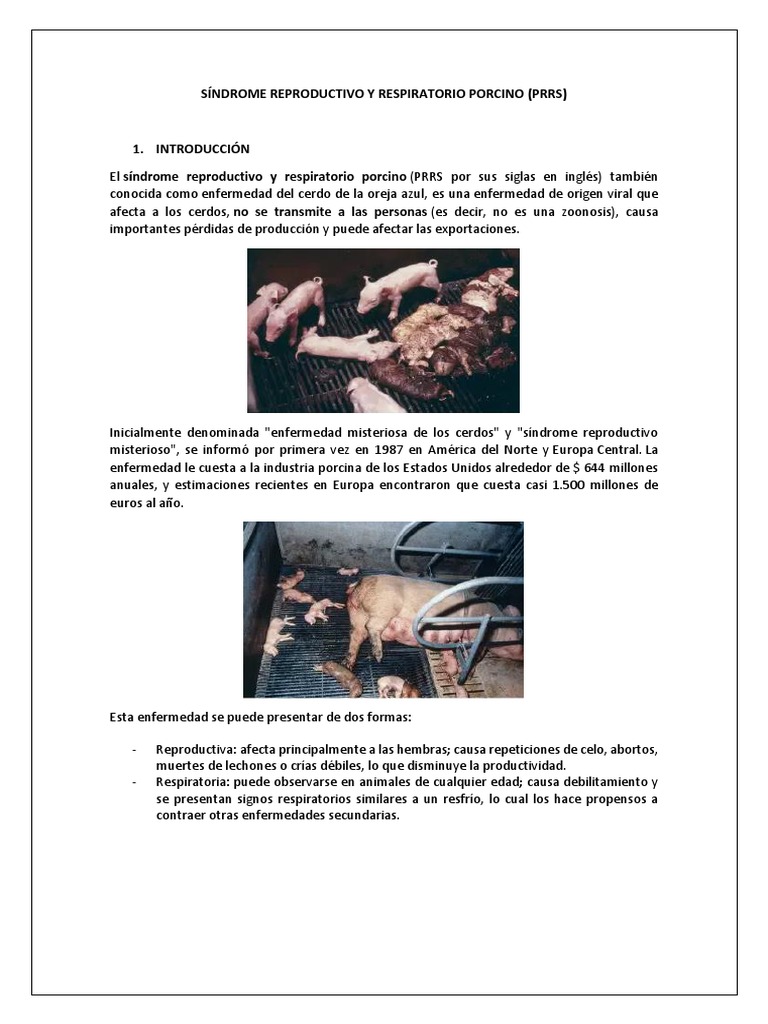 SÍNDROME REPRODUCTIVO Y RESPIRATORIO PORCINO (PRRS)

1. INTRODUCCIÓN

El síndrome reproductivo y respiratorio porcino (PRRS por sus siglas en inglés) también conocida como enfermedad del cerdo de la oreja azul, es una enfermedad de origen viral que afecta a los cerdos, no se transmite a las personas (es decir, no es una zoonosis), causa importantes pérdidas de producción y puede afectar las exportaciones.

Inicialmente denominada "enfermedad misteriosa de los cerdos" y "síndrome reproductivo misterioso", se informó por primera vez en 1987 en América del Norte y Europa Central. La enfermedad le cuesta a la industria porcina de los Estados Unidos alrededor de $ 644 millones anuales, y estimaciones recientes en Europa encontraron que cuesta casi 1.500 millones de euros al año.

Esta enfermedad se puede presentar de dos formas:

- Reproductiva: afecta principalmente a las hembras; causa repeticiones de celo, abortos, muertes de lechones o crías débiles, lo que disminuye la productividad.
- Respiratoria: puede observarse en animales de cualquier edad; causa debilitamiento y se presentan signos respiratorios similares a un resfrío, lo cual los hace propensos a contraer otras enfermedades secundarias.