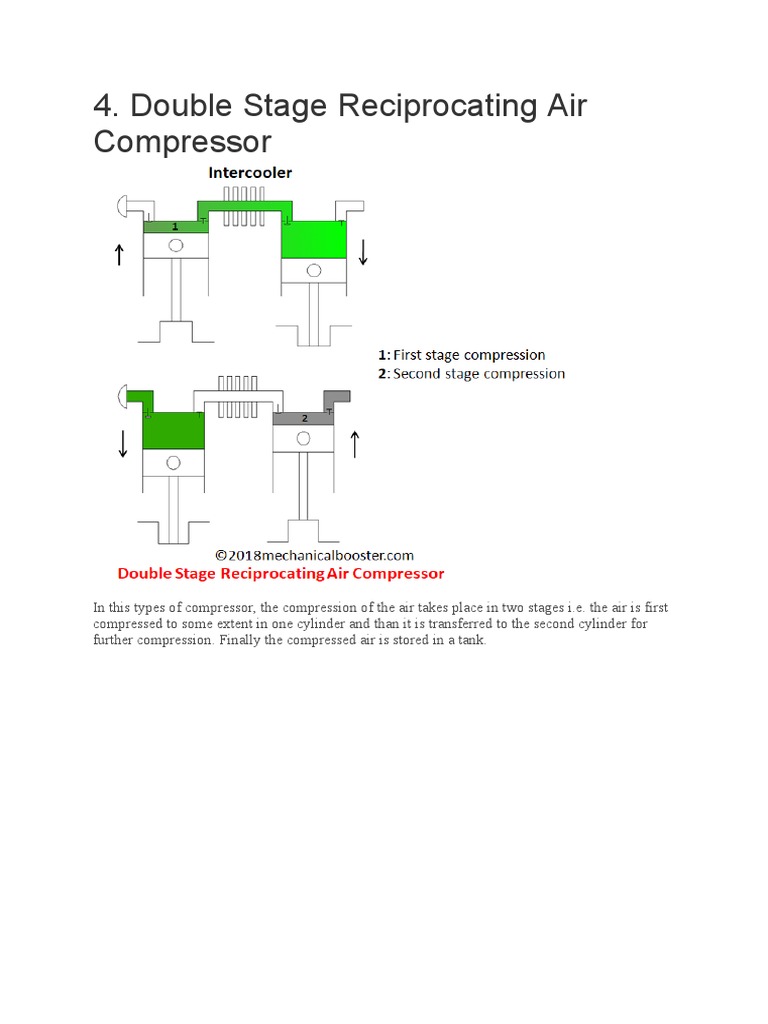 4. Double Stage Reciprocating Air Compressor

Intercooler

1

1: First stage compression
2: Second stage compression

2

©2018mechanicalbooster.com
Double Stage Reciprocating Air Compressor

In this types of compressor, the compression of the air takes place in two stages i.e. the air is first compressed to some extent in one cylinder and than it is transferred to the second cylinder for further compression. Finally the compressed air is stored in a tank.