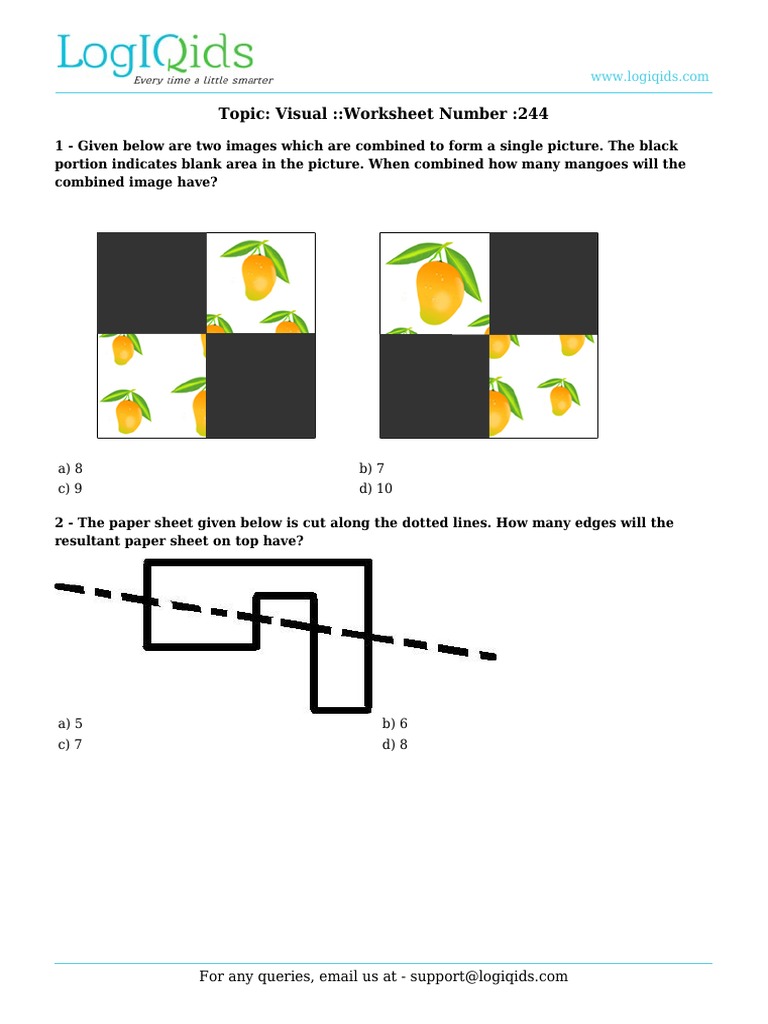 LogIQids
Every time a little smarter

www.logiqids.com

Topic: Visual ::Worksheet Number :244

1 - Given below are two images which are combined to form a single picture. The black portion indicates blank area in the picture. When combined how many mangoes will the combined image have?

a) 8
b) 7
c) 9
d) 10

2 - The paper sheet given below is cut along the dotted lines. How many edges will the resultant paper sheet on top have?

a) 5
b) 6
c) 7
d) 8

For any queries, email us at - support@logiqids.com