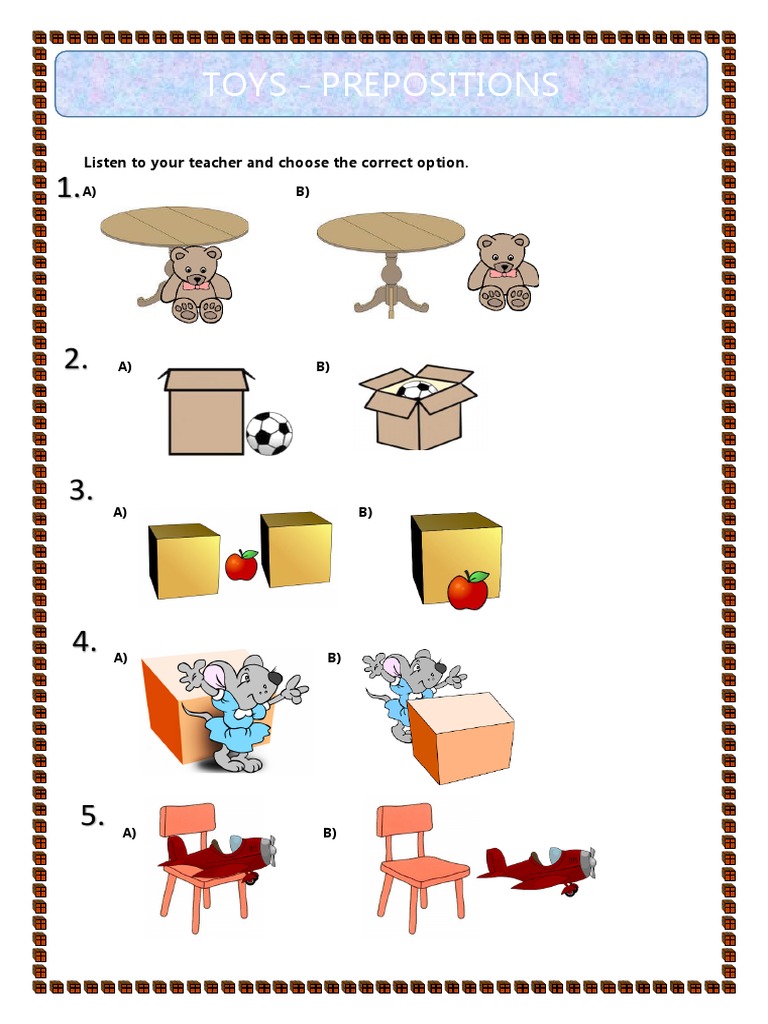 TOYS - PREPOSITIONS

Listen to your teacher and choose the correct option.

1. A) B)

2. A) B)

3. A) B)

4. A) B)

5. A) B)