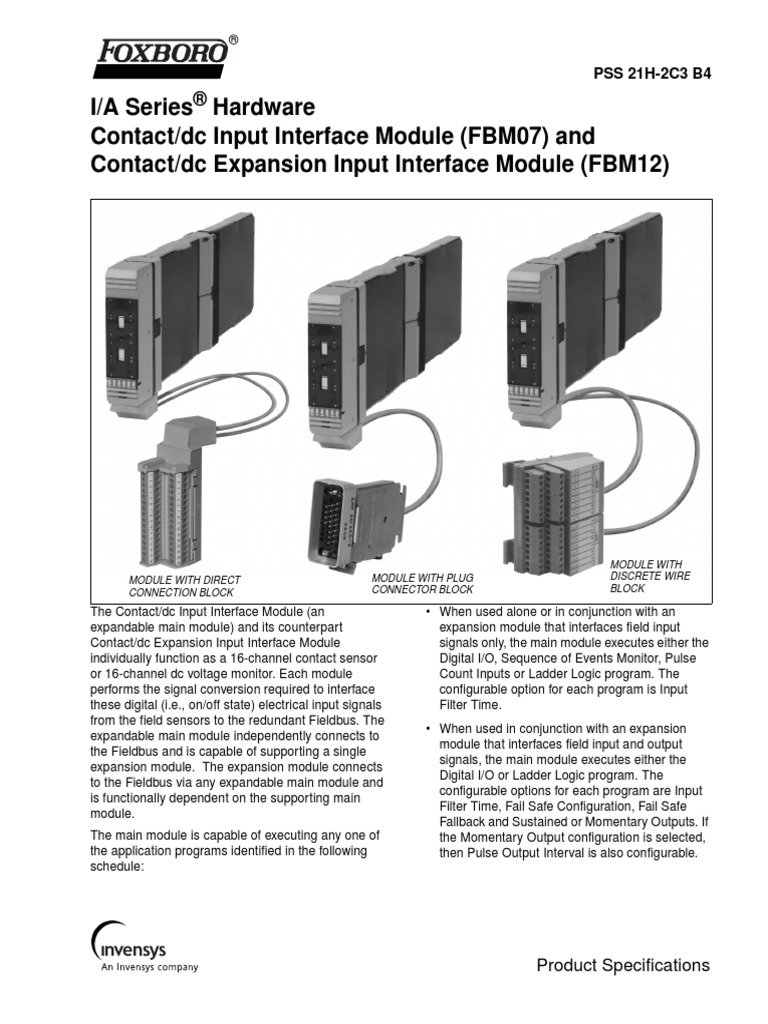 FOXBORO®

PSS 21H-2C3 B4

I/A Series® Hardware
Contact/dc Input Interface Module (FBM07) and
Contact/dc Expansion Input Interface Module (FBM12)

MODULE WITH DIRECT CONNECTION BLOCK

MODULE WITH PLUG CONNECTOR BLOCK

MODULE WITH DISCRETE WIRE BLOCK

The Contact/dc Input Interface Module (an expandable main module) and its counterpart Contact/dc Expansion Input Interface Module individually function as a 16-channel contact sensor or 16-channel dc voltage monitor. Each module performs the signal conversion required to interface these digital (i.e., on/off state) electrical input signals from the field sensors to the redundant Fieldbus. The expandable main module independently connects to the Fieldbus and is capable of supporting a single expansion module. The expansion module connects to the Fieldbus via any expandable main module and is functionally dependent on the supporting main module.

The main module is capable of executing any one of the application programs identified in the following schedule:

• When used alone or in conjunction with an expansion module that interfaces field input signals only, the main module executes either the Digital I/O, Sequence of Events Monitor, Pulse Count Inputs or Ladder Logic program. The configurable option for each program is Input Filter Time.

• When used in conjunction with an expansion module that interfaces field input and output signals, the main module executes either the Digital I/O or Ladder Logic program. The configurable options for each program are Input Filter Time, Fail Safe Configuration, Fail Safe Fallback and Sustained or Momentary Outputs. If the Momentary Output configuration is selected, then Pulse Output Interval is also configurable.

invensys
An Invensys company

Product Specifications