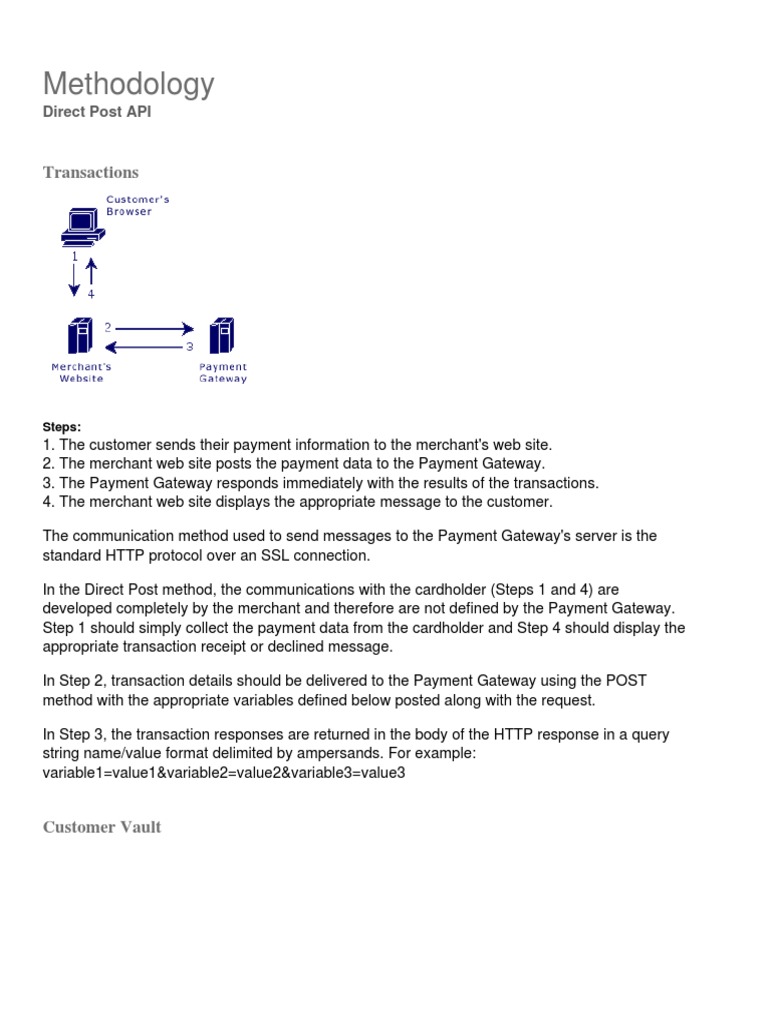 Methodology
Direct Post API

Transactions

Customer's Browser

1
4

2
3

Merchant's Website

Payment Gateway

Steps:
1. The customer sends their payment information to the merchant's web site.
2. The merchant web site posts the payment data to the Payment Gateway.
3. The Payment Gateway responds immediately with the results of the transactions.
4. The merchant web site displays the appropriate message to the customer.

The communication method used to send messages to the Payment Gateway's server is the standard HTTP protocol over an SSL connection.

In the Direct Post method, the communications with the cardholder (Steps 1 and 4) are developed completely by the merchant and therefore are not defined by the Payment Gateway. Step 1 should simply collect the payment data from the cardholder and Step 4 should display the appropriate transaction receipt or declined message.

In Step 2, transaction details should be delivered to the Payment Gateway using the POST method with the appropriate variables defined below posted along with the request.

In Step 3, the transaction responses are returned in the body of the HTTP response in a query string name/value format delimited by ampersands. For example:
variable1=value1&variable2=value2&variable3=value3

Customer Vault