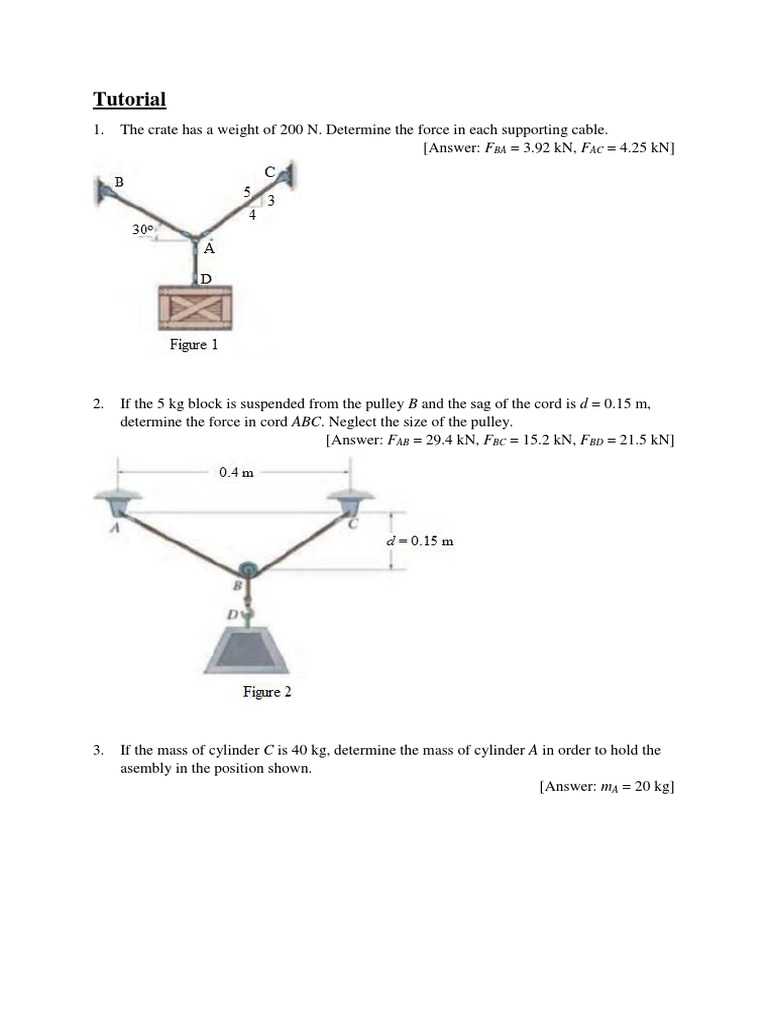 Tutorial

1. The crate has a weight of 200 N. Determine the force in each supporting cable.

[Answer: $F_{BA}$ = 3.92 kN, $F_{AC}$ = 4.25 kN]

B
C
5
3
4
30°
A
D

Figure 1

2. If the 5 kg block is suspended from the pulley $B$ and the sag of the cord is $d$ = 0.15 m, determine the force in cord $ABC$. Neglect the size of the pulley.

[Answer: $F_{AB}$ = 29.4 kN, $F_{BC}$ = 15.2 kN, $F_{BD}$ = 21.5 kN]

0.4 m
A
C
$d$ = 0.15 m
B
D

Figure 2

3. If the mass of cylinder $C$ is 40 kg, determine the mass of cylinder $A$ in order to hold the asembly in the position shown.

[Answer: $m_A$ = 20 kg]