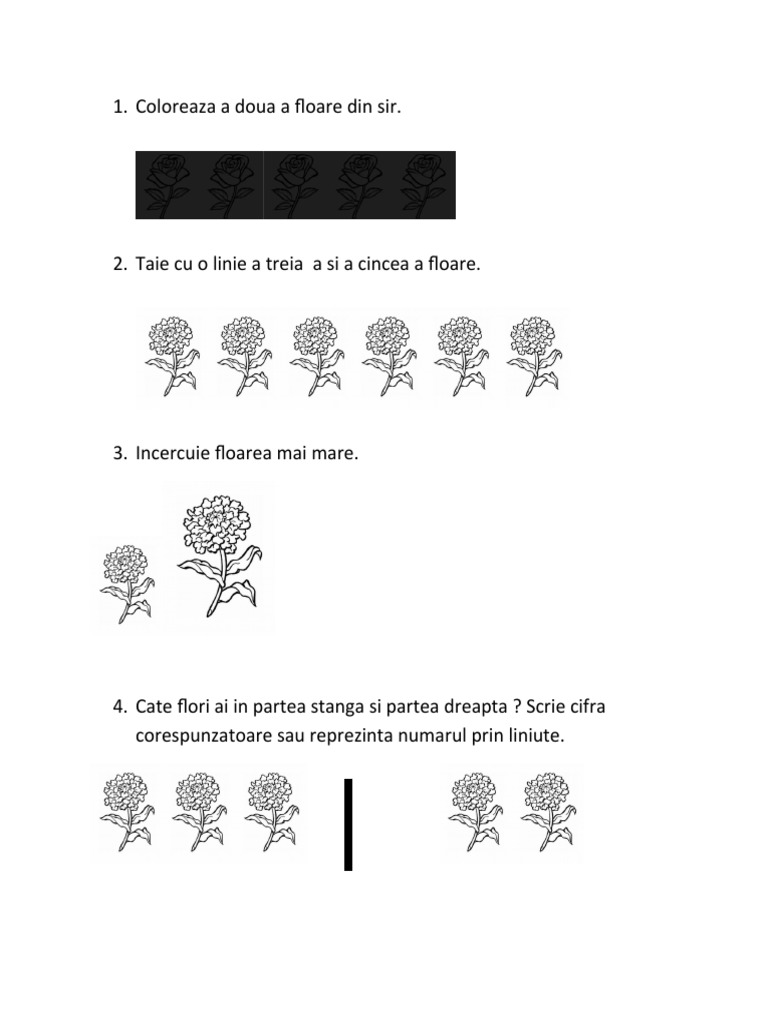 1. Coloreaza a doua a floare din sir.

2. Taie cu o linie a treia a si a cincea a floare.

3. Incercuie floarea mai mare.

4. Cate flori ai in partea stanga si partea dreapta ? Scrie cifra corespunzatoare sau reprezinta numarul prin liniute.