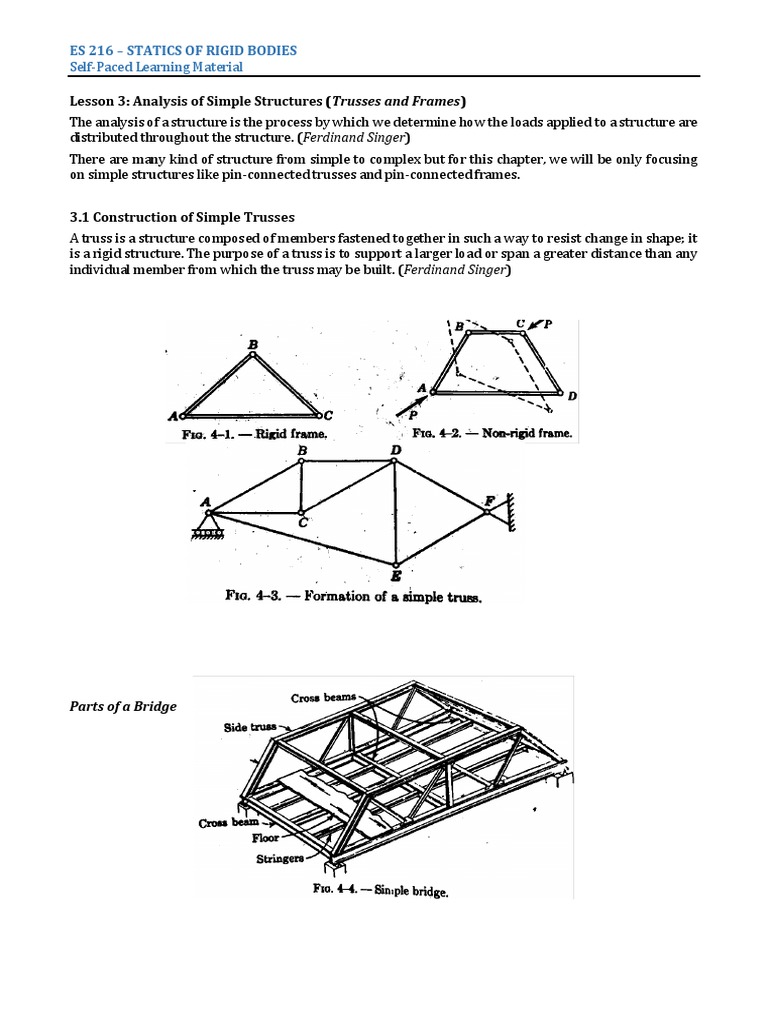 ES 216 – STATICS OF RIGID BODIES
Self-Paced Learning Material

Lesson 3: Analysis of Simple Structures (Trusses and Frames)

The analysis of a structure is the process by which we determine how the loads applied to a structure are distributed throughout the structure. (Ferdinand Singer)

There are many kind of structure from simple to complex but for this chapter, we will be only focusing on simple structures like pin-connected trusses and pin-connected frames.

3.1 Construction of Simple Trusses

A truss is a structure composed of members fastened together in such a way to resist change in shape; it is a rigid structure. The purpose of a truss is to support a larger load or span a greater distance than any individual member from which the truss may be built. (Ferdinand Singer)

B
A
C
FIG. 4–1. — Rigid frame.

B
C
P
A
P
D
FIG. 4–2. — Non-rigid frame.

B
D
A
C
F
E
FIG. 4–3. — Formation of a simple truss.

Parts of a Bridge

Cross beams
Side truss
Cross beam
Floor
Stringers
FIG. 4–4. — Simple bridge.