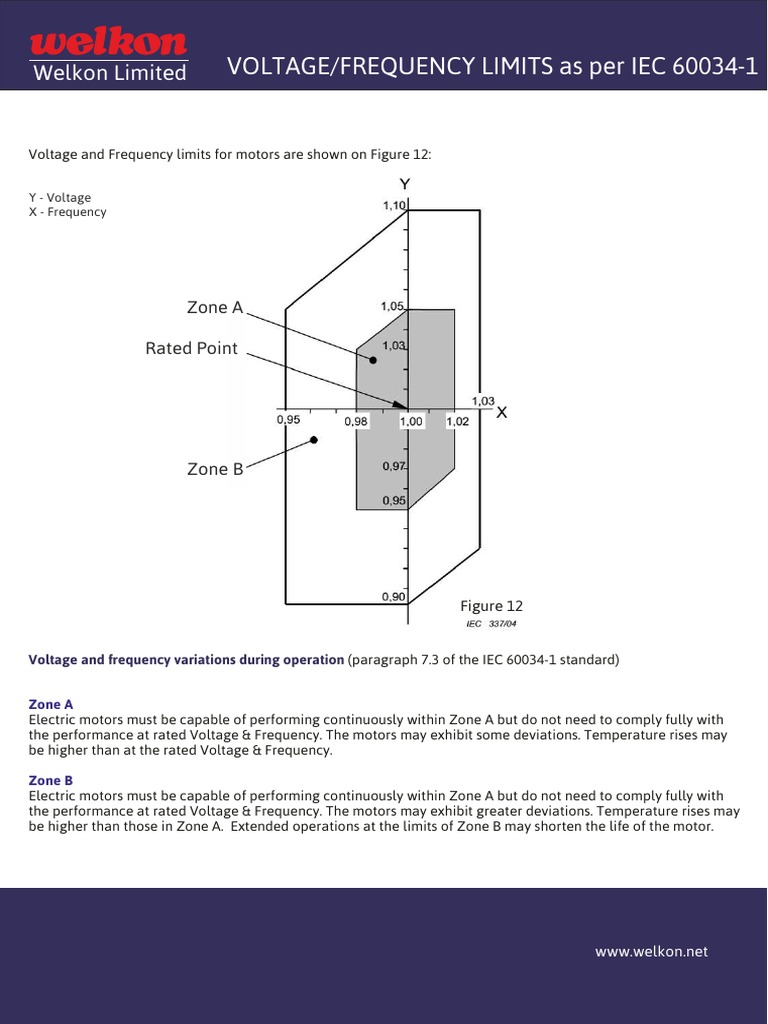 welkon
Welkon Limited

VOLTAGE/FREQUENCY LIMITS as per IEC 60034-1

Voltage and Frequency limits for motors are shown on Figure 12:

Y - Voltage
X - Frequency

Y
1,10
Zone A
1,05
Rated Point
1,03
1,03
X
0,95
0,98
1,00
1,02
Zone B
0,97
0,95
0,90
Figure 12
IEC 337/04

Voltage and frequency variations during operation (paragraph 7.3 of the IEC 60034-1 standard)

Zone A
Electric motors must be capable of performing continuously within Zone A but do not need to comply fully with the performance at rated Voltage & Frequency. The motors may exhibit some deviations. Temperature rises may be higher than at the rated Voltage & Frequency.

Zone B
Electric motors must be capable of performing continuously within Zone A but do not need to comply fully with the performance at rated Voltage & Frequency. The motors may exhibit greater deviations. Temperature rises may be higher than those in Zone A. Extended operations at the limits of Zone B may shorten the life of the motor.

www.welkon.net