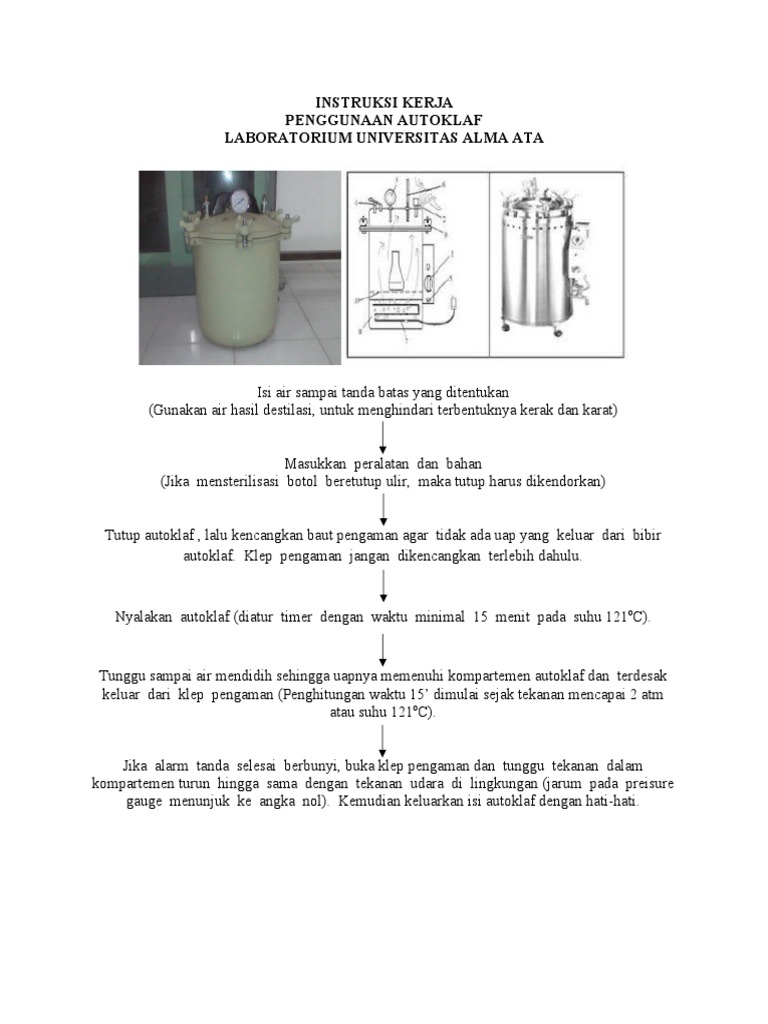 INSTRUKSI KERJA
PENGGUNAAN AUTOKLAF
LABORATORIUM UNIVERSITAS ALMA ATA

Isi air sampai tanda batas yang ditentukan
(Gunakan air hasil destilasi, untuk menghindari terbentuknya kerak dan karat)

Masukkan peralatan dan bahan
(Jika mensterilisasi botol beretutup ulir, maka tutup harus dikendorkan)

Tutup autoklaf , lalu kencangkan baut pengaman agar tidak ada uap yang keluar dari bibir autoklaf. Klep pengaman jangan dikencangkan terlebih dahulu.

Nyalakan autoklaf (diatur timer dengan waktu minimal 15 menit pada suhu 121°C).

Tunggu sampai air mendidih sehingga uapnya memenuhi kompartemen autoklaf dan terdesak keluar dari klep pengaman (Penghitungan waktu 15' dimulai sejak tekanan mencapai 2 atm atau suhu 121°C).

Jika alarm tanda selesai berbunyi, buka klep pengaman dan tunggu tekanan dalam kompartemen turun hingga sama dengan tekanan udara di lingkungan (jarum pada preisure gauge menunjuk ke angka nol). Kemudian keluarkan isi autoklaf dengan hati-hati.