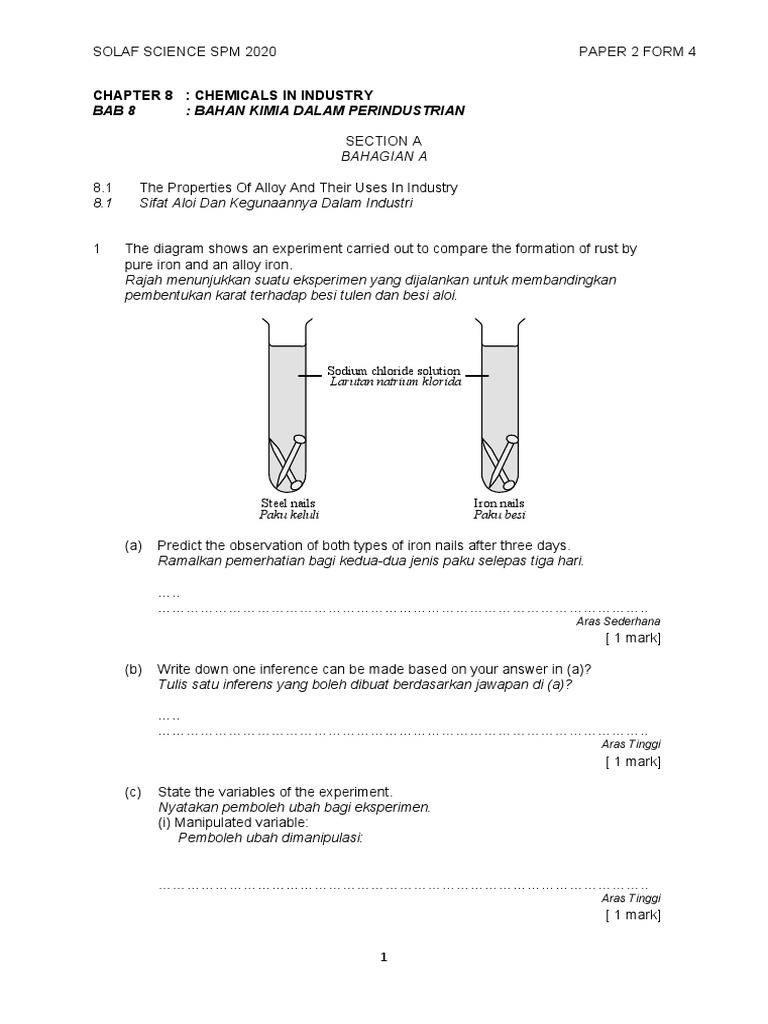 SOLAF SCIENCE SPM 2020 PAPER 2 FORM 4

CHAPTER 8 : CHEMICALS IN INDUSTRY
BAB 8 : BAHAN KIMIA DALAM PERINDUSTRIAN

SECTION A
BAHAGIAN A

8.1 The Properties Of Alloy And Their Uses In Industry
8.1 Sifat Aloi Dan Kegunaannya Dalam Industri

1 The diagram shows an experiment carried out to compare the formation of rust by pure iron and an alloy iron.
Rajah menunjukkan suatu eksperimen yang dijalankan untuk membandingkan pembentukan karat terhadap besi tulen dan besi aloi.

Sodium chloride solution
Larutan natrium klorida

Steel nails
Paku keluli

Iron nails
Paku besi

(a) Predict the observation of both types of iron nails after three days.
Ramalkan pemerhatian bagi kedua-dua jenis paku selepas tiga hari.

…..
……………………………………………………………………………………………
Aras Sederhana
[ 1 mark]

(b) Write down one inference can be made based on your answer in (a)?
Tulis satu inferens yang boleh dibuat berdasarkan jawapan di (a)?

…..
……………………………………………………………………………………………
Aras Tinggi
[ 1 mark]

(c) State the variables of the experiment.
Nyatakan pemboleh ubah bagi eksperimen.
(i) Manipulated variable:
Pemboleh ubah dimanipulasi:

……………………………………………………………………………………………
Aras Tinggi
[ 1 mark]

1