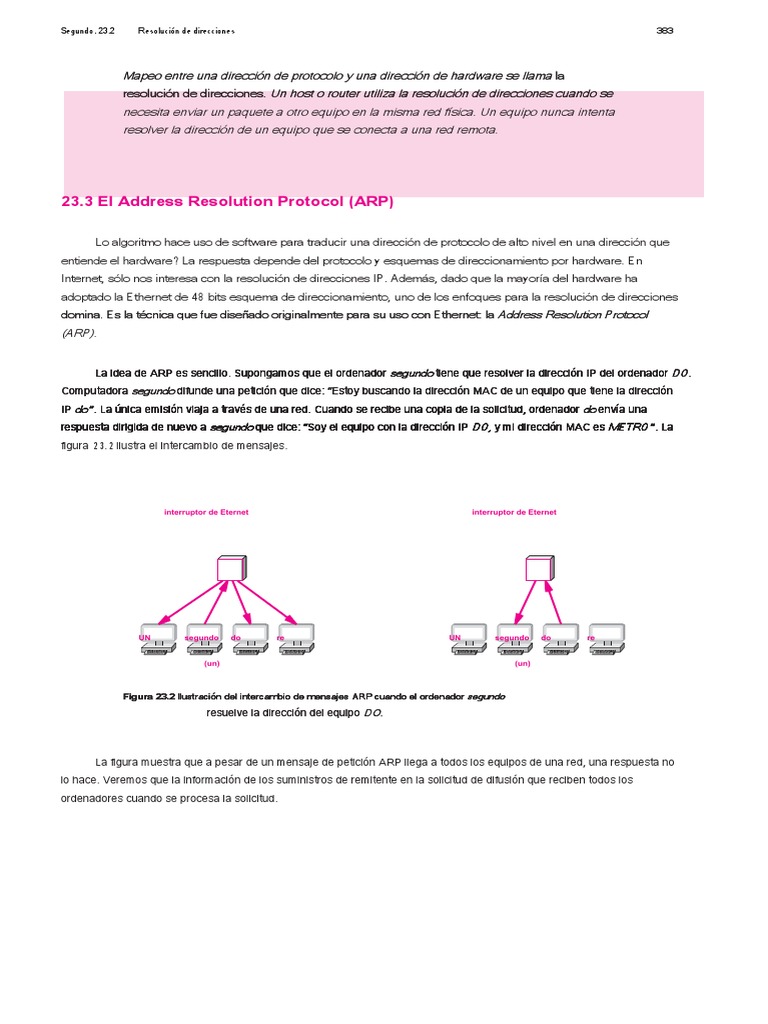 Segundo. 23.2 Resolución de direcciones 383

Mapeo entre una dirección de protocolo y una dirección de hardware se llama la resolución de direcciones. Un host o router utiliza la resolución de direcciones cuando se necesita enviar un paquete a otro equipo en la misma red física. Un equipo nunca intenta resolver la dirección de un equipo que se conecta a una red remota.

23.3 El Address Resolution Protocol (ARP)

Lo algoritmo hace uso de software para traducir una dirección de protocolo de alto nivel en una dirección que entiende el hardware? La respuesta depende del protocolo y esquemas de direccionamiento por hardware. En Internet, sólo nos interesa con la resolución de direcciones IP. Además, dado que la mayoría del hardware ha adoptado la Ethernet de 48 bits esquema de direccionamiento, uno de los enfoques para la resolución de direcciones domina. Es la técnica que fue diseñado originalmente para su uso con Ethernet: la Address Resolution Protocol (ARP).

La idea de ARP es sencillo. Supongamos que el ordenador segundo tiene que resolver la dirección IP del ordenador DO. Computadora segundo difunde una petición que dice: "Estoy buscando la dirección MAC de un equipo que tiene la dirección IP do". La única emisión viaja a través de una red. Cuando se recibe una copia de la solicitud, ordenador do envía una respuesta dirigida de nuevo a segundo que dice: "Soy el equipo con la dirección IP DO, y mi dirección MAC es METRO". La figura 23.2 ilustra el intercambio de mensajes.

interruptor de Eternet
UN segundo do re
(un)

interruptor de Eternet
UN segundo do re
(un)

Figura 23.2 Ilustración del intercambio de mensajes ARP cuando el ordenador segundo resuelve la dirección del equipo DO.

La figura muestra que a pesar de un mensaje de petición ARP llega a todos los equipos de una red, una respuesta no lo hace. Veremos que la información de los suministros de remitente en la solicitud de difusión que reciben todos los ordenadores cuando se procesa la solicitud.