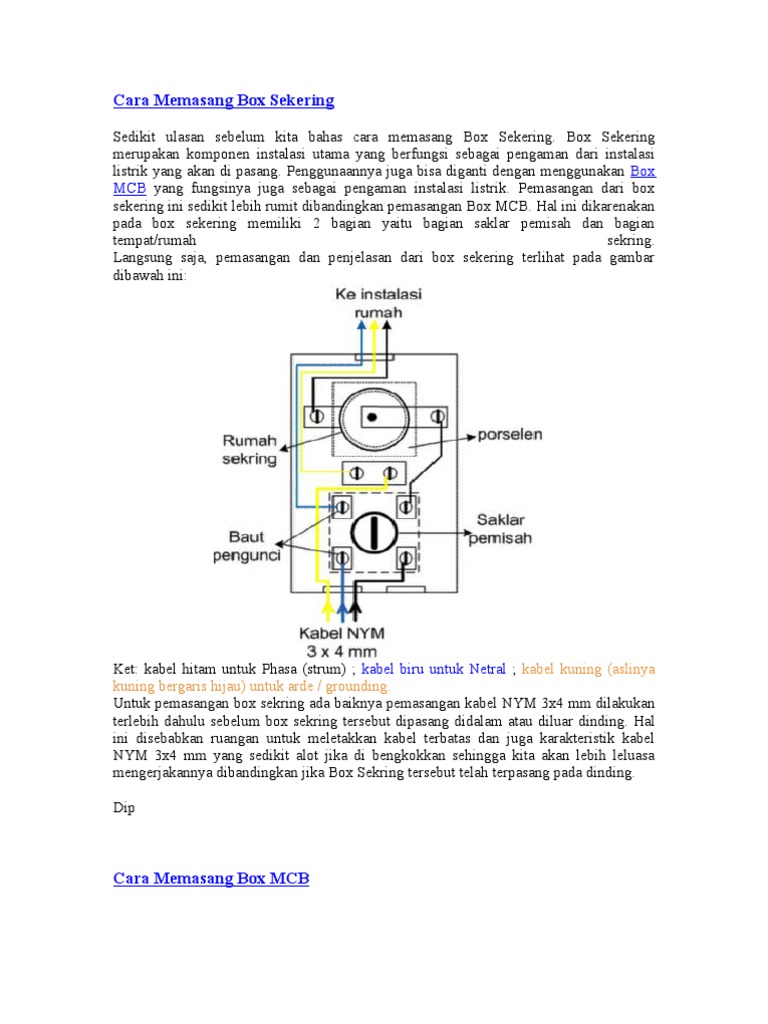 Cara Memasang Box Sekering

Sedikit ulasan sebelum kita bahas cara memasang Box Sekering. Box Sekering merupakan komponen instalasi utama yang berfungsi sebagai pengaman dari instalasi listrik yang akan di pasang. Penggunaannya juga bisa diganti dengan menggunakan Box MCB yang fungsinya juga sebagai pengaman instalasi listrik. Pemasangan dari box sekering ini sedikit lebih rumit dibandingkan pemasangan Box MCB. Hal ini dikarenakan pada box sekering memiliki 2 bagian yaitu bagian saklar pemisah dan bagian tempat/rumah sekring.
Langsung saja, pemasangan dan penjelasan dari box sekering terlihat pada gambar dibawah ini:

Ke instalasi rumah

Rumah sekring

porselen

Baut pengunci

Saklar pemisah

Kabel NYM 3 x 4 mm

Ket: kabel hitam untuk Phasa (strum) ; kabel biru untuk Netral ; kabel kuning (aslinya kuning bergaris hijau) untuk arde / grounding.
Untuk pemasangan box sekring ada baiknya pemasangan kabel NYM 3x4 mm dilakukan terlebih dahulu sebelum box sekring tersebut dipasang didalam atau diluar dinding. Hal ini disebabkan ruangan untuk meletakkan kabel terbatas dan juga karakteristik kabel NYM 3x4 mm yang sedikit alot jika di bengkokkan sehingga kita akan lebih leluasa mengerjakannya dibandingkan jika Box Sekring tersebut telah terpasang pada dinding.

Dip

Cara Memasang Box MCB