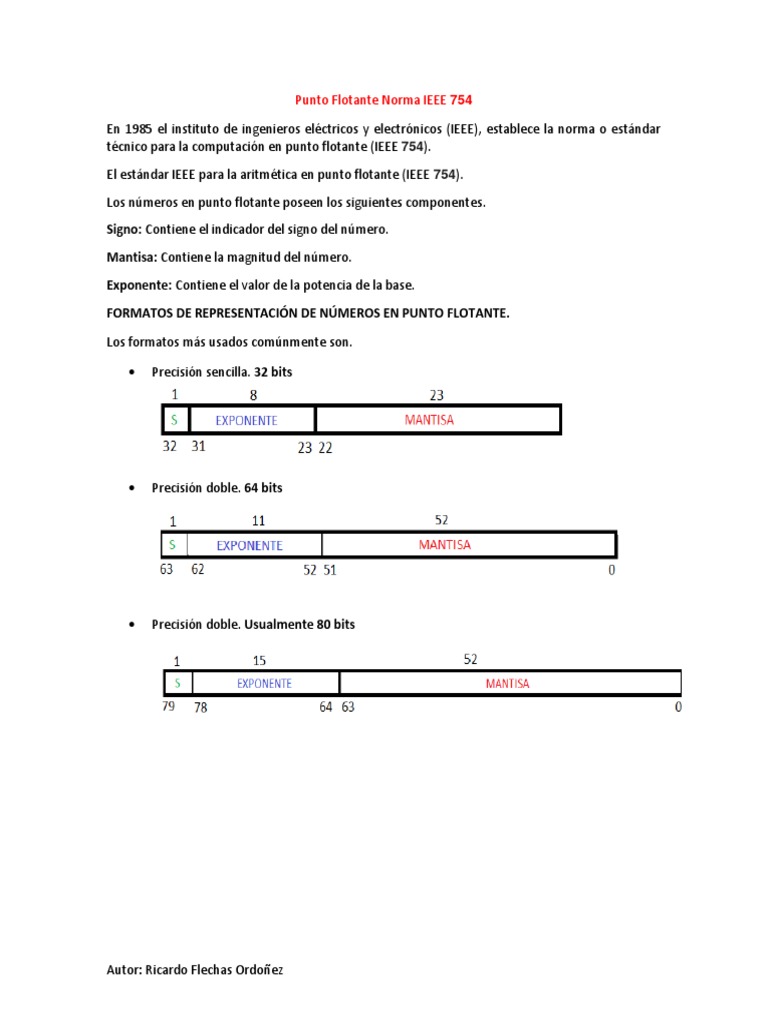 Punto Flotante Norma IEEE 754

En 1985 el instituto de ingenieros eléctricos y electrónicos (IEEE), establece la norma o estándar técnico para la computación en punto flotante (IEEE 754).

El estándar IEEE para la aritmética en punto flotante (IEEE 754).

Los números en punto flotante poseen los siguientes componentes.

Signo: Contiene el indicador del signo del número.

Mantisa: Contiene la magnitud del número.

Exponente: Contiene el valor de la potencia de la base.

FORMATOS DE REPRESENTACIÓN DE NÚMEROS EN PUNTO FLOTANTE.

Los formatos más usados comúnmente son.

• Precisión sencilla. 32 bits

1 8 23
S EXPONENTE MANTISA
32 31 23 22

• Precisión doble. 64 bits

1 11 52
S EXPONENTE MANTISA
63 62 52 51 0

• Precisión doble. Usualmente 80 bits

1 15 52
S EXPONENTE MANTISA
79 78 64 63 0

Autor: Ricardo Flechas Ordoñez