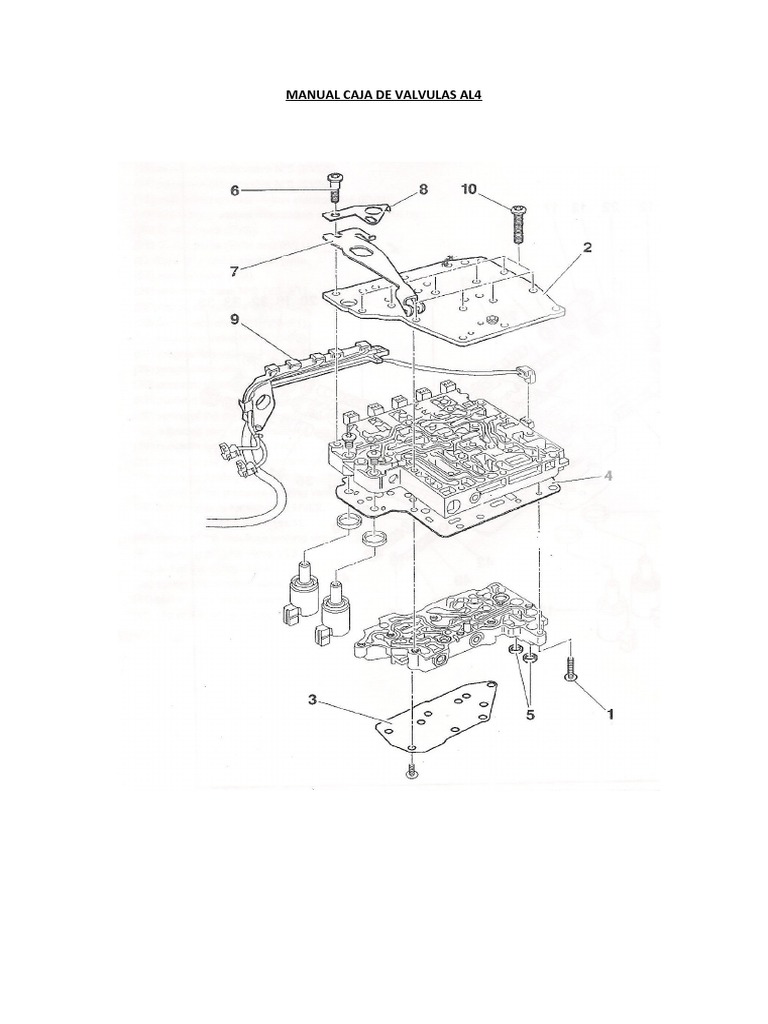 MANUAL CAJA DE VALVULAS AL4

6
8
10
2
7
9
4
3
5
1