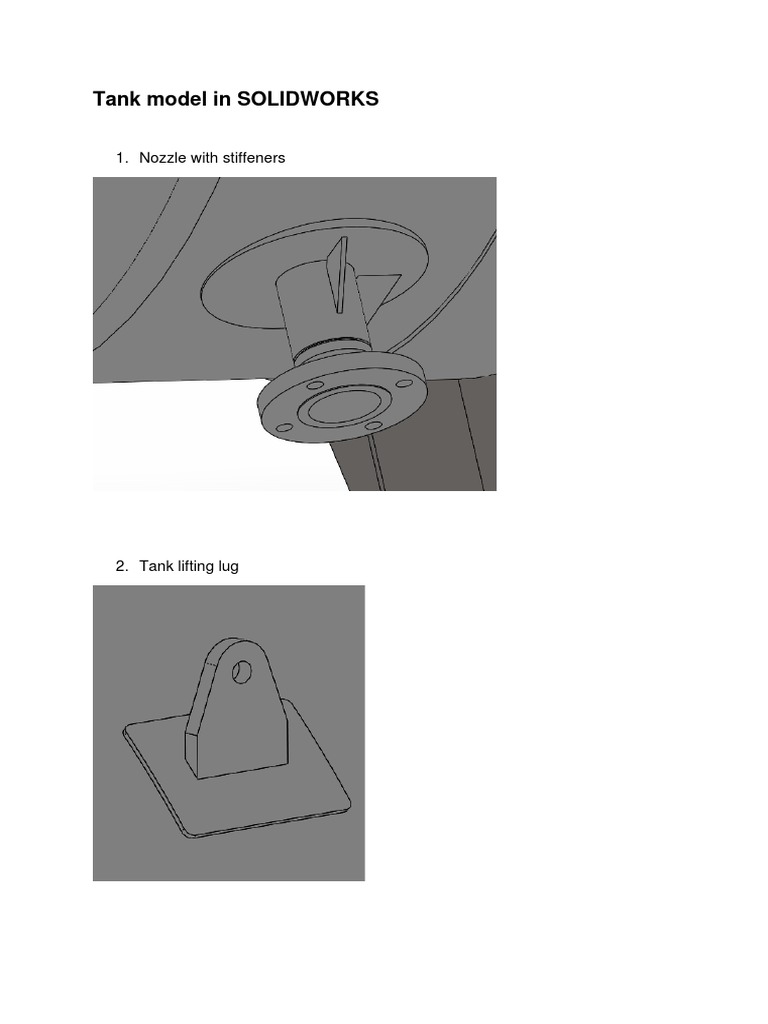 Tank model in SOLIDWORKS

1. Nozzle with stiffeners

2. Tank lifting lug