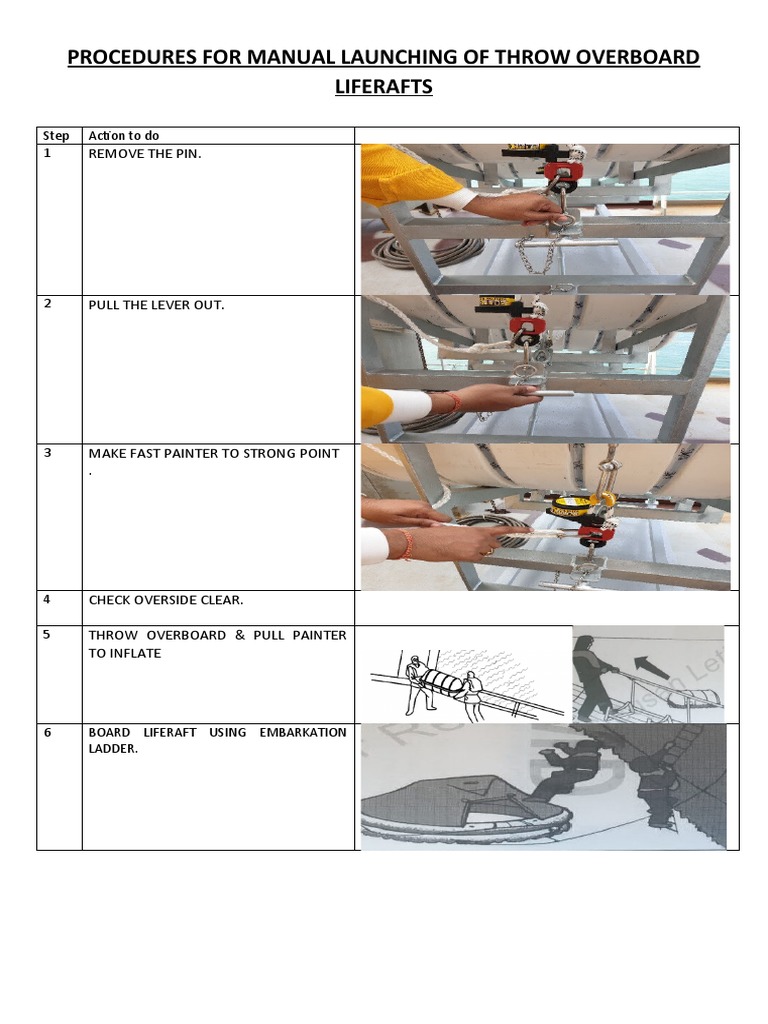 PROCEDURES FOR MANUAL LAUNCHING OF THROW OVERBOARD LIFERAFTS

| Step | Action to do | |
|---|---|---|
| 1 | REMOVE THE PIN. | |
| 2 | PULL THE LEVER OUT. | |
| 3 | MAKE FAST PAINTER TO STRONG POINT . | |
| 4 | CHECK OVERSIDE CLEAR. | |
| 5 | THROW OVERBOARD & PULL PAINTER TO INFLATE | |
| 6 | BOARD LIFERAFT USING EMBARKATION LADDER. | |