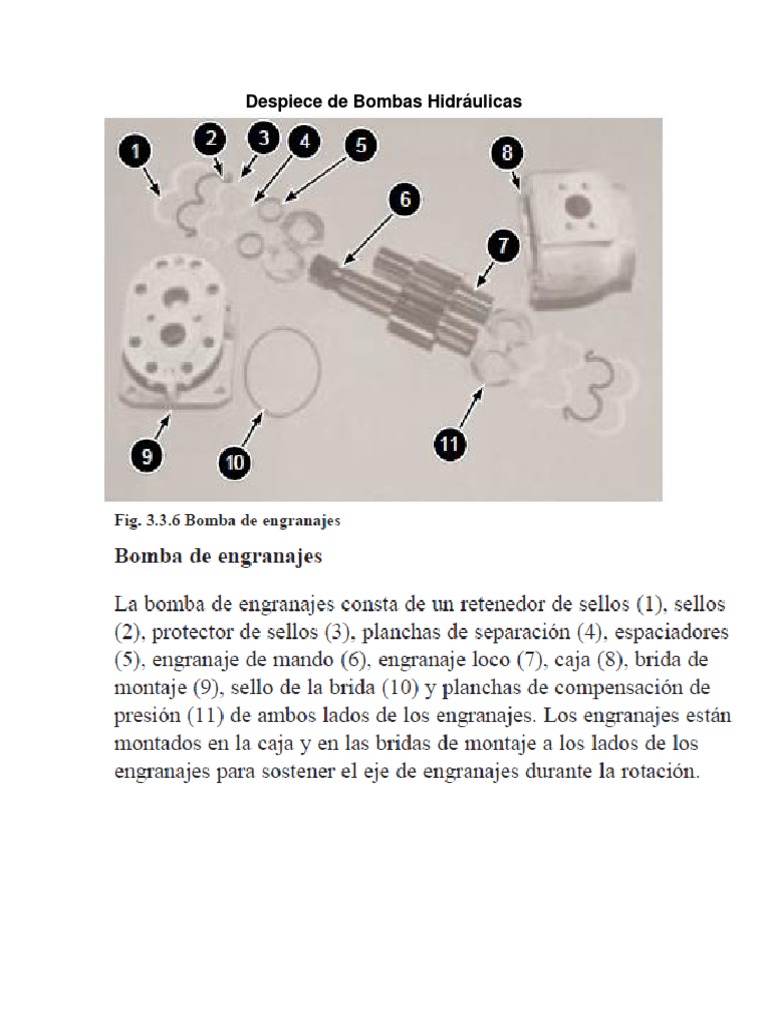 Despiece de Bombas Hidráulicas

1
2
3
4
5
6
7
8
9
10
11

Fig. 3.3.6 Bomba de engranajes

Bomba de engranajes

La bomba de engranajes consta de un retenedor de sellos (1), sellos (2), protector de sellos (3), planchas de separación (4), espaciadores (5), engranaje de mando (6), engranaje loco (7), caja (8), brida de montaje (9), sello de la brida (10) y planchas de compensación de presión (11) de ambos lados de los engranajes. Los engranajes están montados en la caja y en las bridas de montaje a los lados de los engranajes para sostener el eje de engranajes durante la rotación.