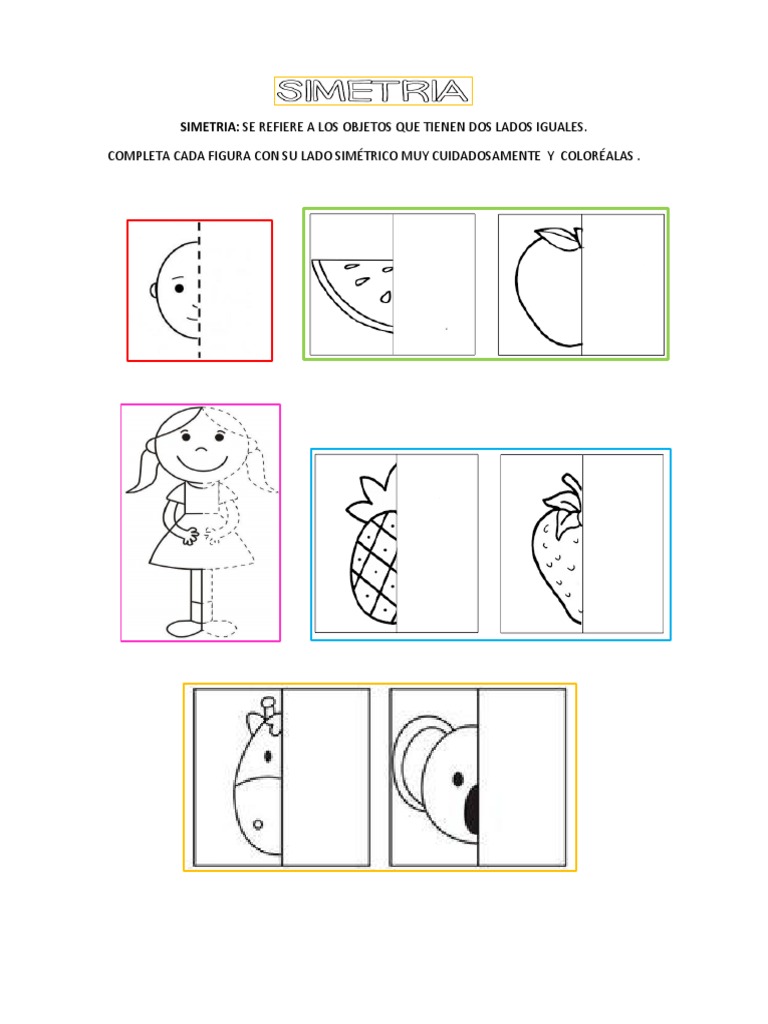 SIMETRIA

SIMETRIA: SE REFIERE A LOS OBJETOS QUE TIENEN DOS LADOS IGUALES.

COMPLETA CADA FIGURA CON SU LADO SIMÉTRICO MUY CUIDADOSAMENTE Y COLORÉALAS .