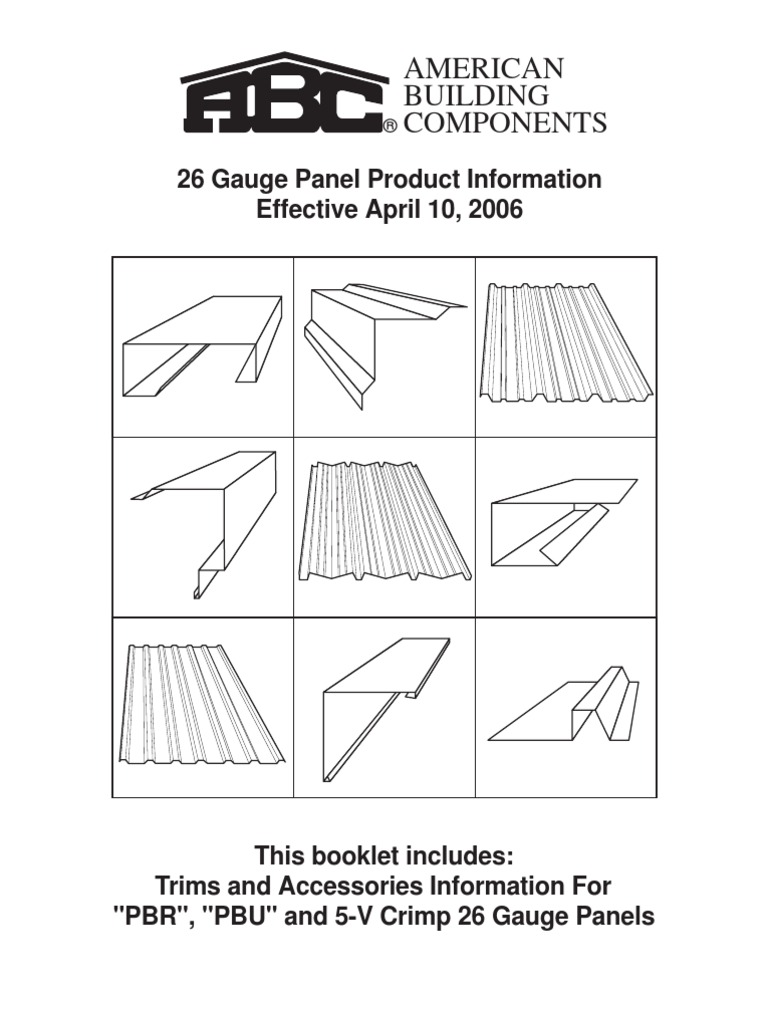 ABC®
AMERICAN BUILDING COMPONENTS

26 Gauge Panel Product Information
Effective April 10, 2006

This booklet includes:
Trims and Accessories Information For
"PBR", "PBU" and 5-V Crimp 26 Gauge Panels