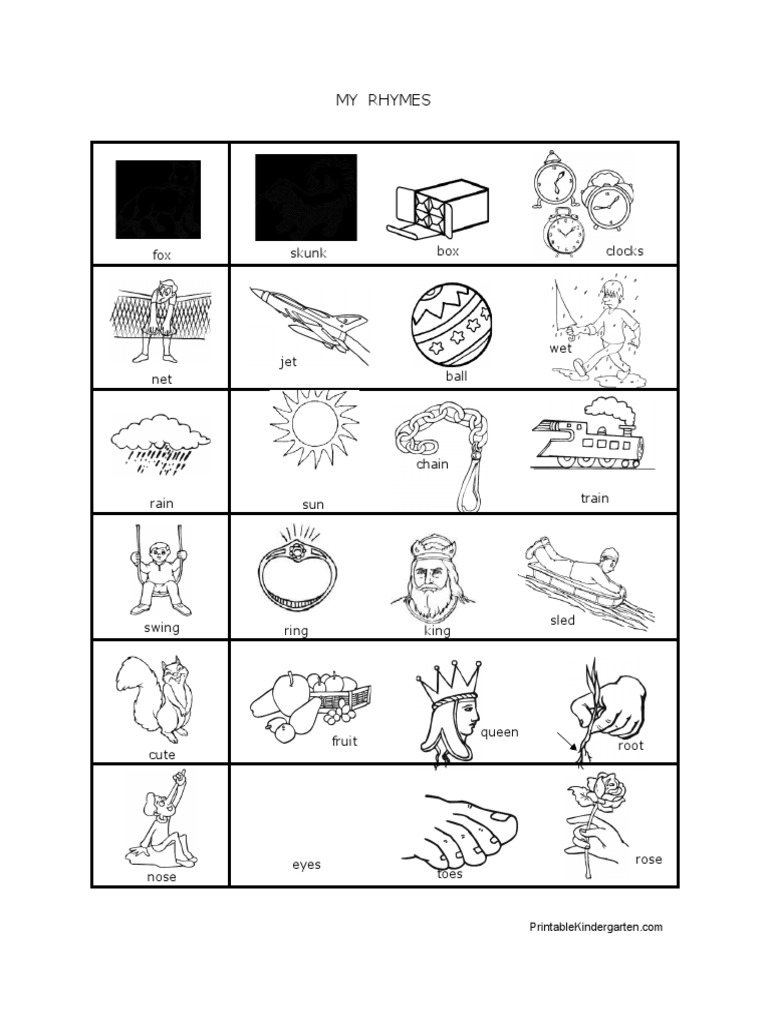 MY RHYMES

| fox | skunk | box | clocks |
|---|---|---|---|
| net | jet | ball | wet |
| rain | sun | chain | train |
| swing | ring | king | sled |
| cute | fruit | queen | root |
| nose | eyes | toes | rose |

PrintableKindergarten.com